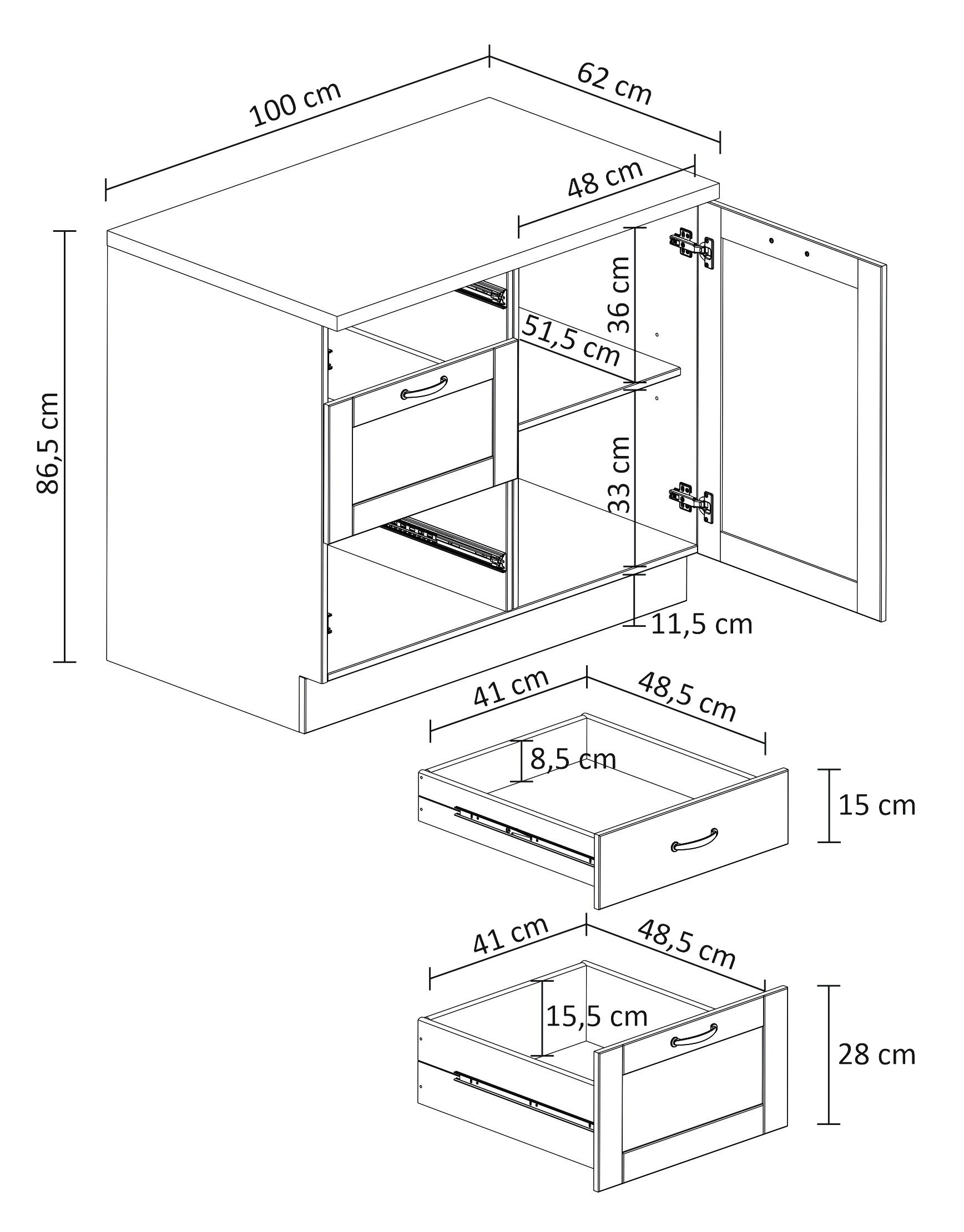 100 cm
62 cm
48 cm
86,5 cm
36 cm
51,5 cm
33 cm
11,5 cm
41 cm
48,5 cm
8,5 cm
15 cm
41 cm
48,5 cm
15,5 cm
28 cm