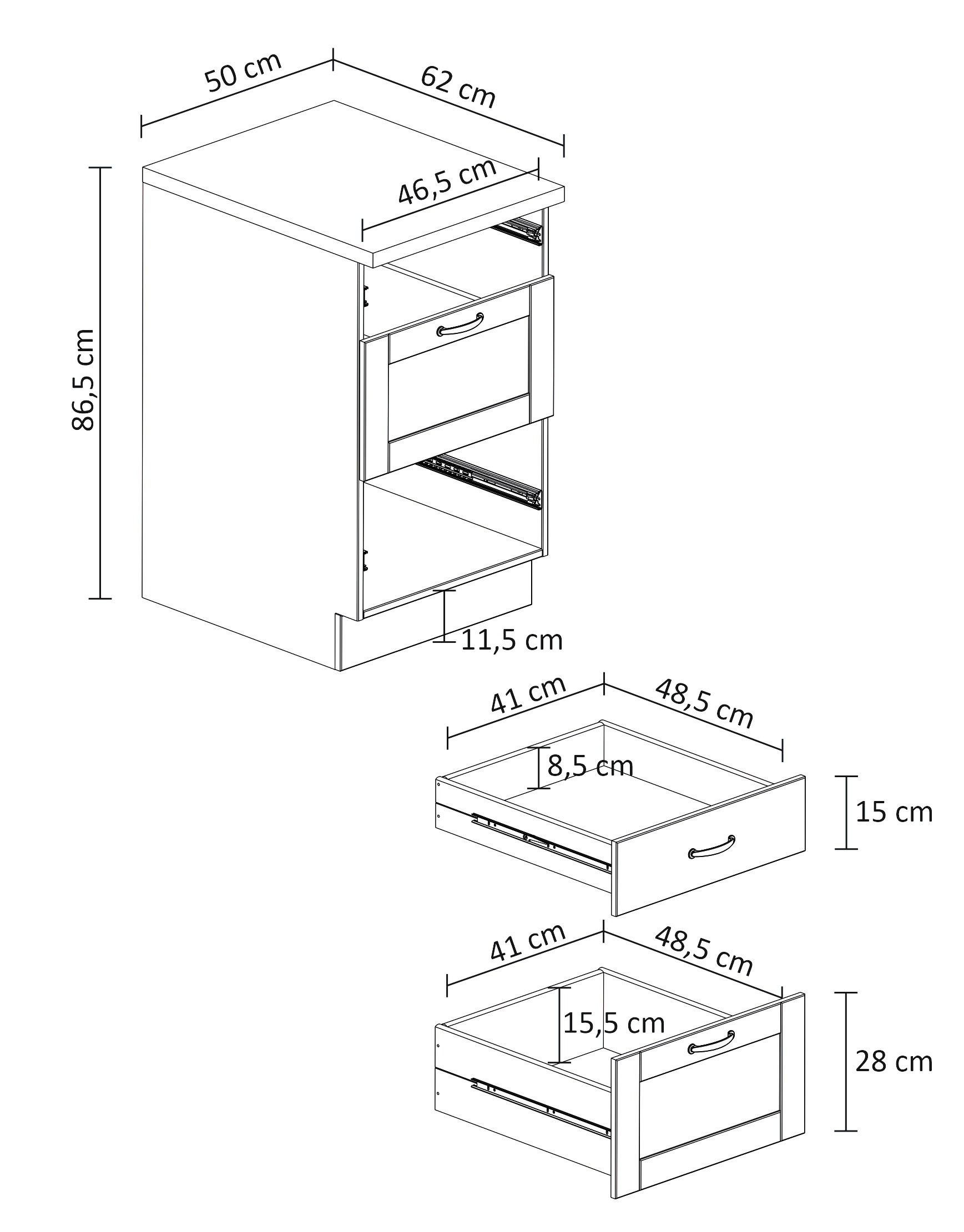 50 cm
62 cm
46,5 cm
86,5 cm
11,5 cm
41 cm
48,5 cm
8,5 cm
15 cm
41 cm
48,5 cm
15,5 cm
28 cm