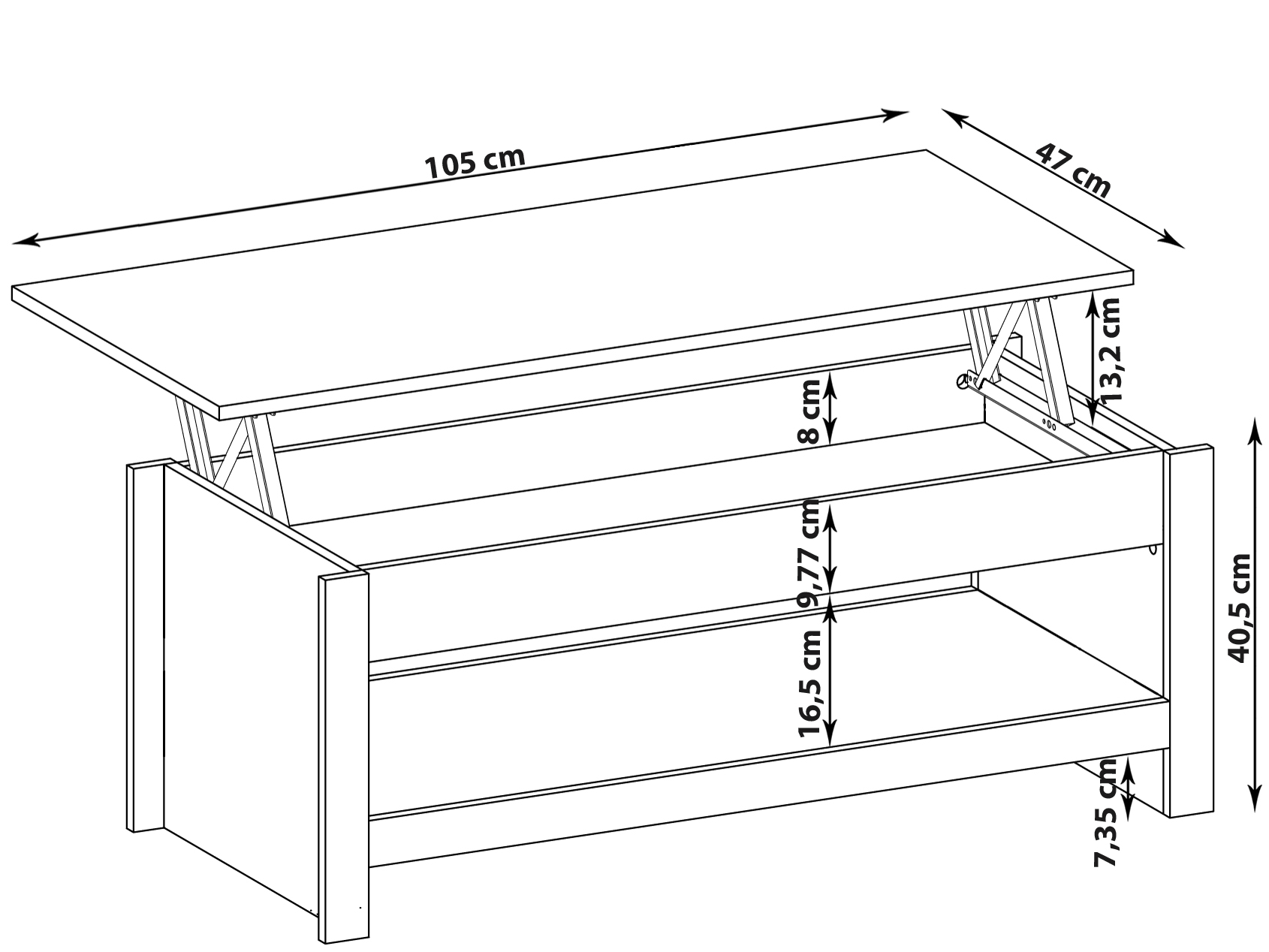 105 cm

47 cm

13,2 cm

8 cm

9,77 cm

16,5 cm

40,5 cm

7,35 cm