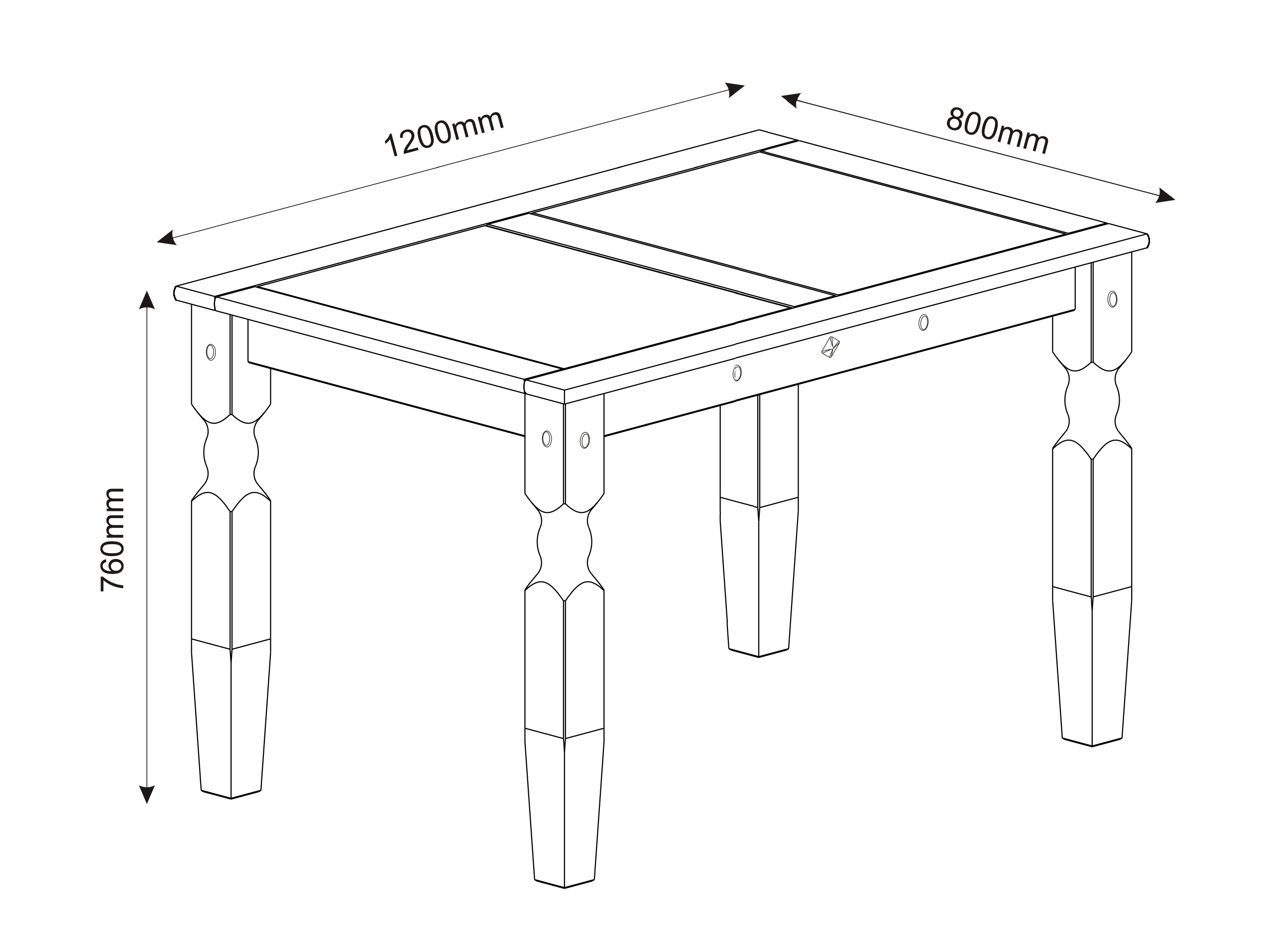 1200mm

800mm

760mm