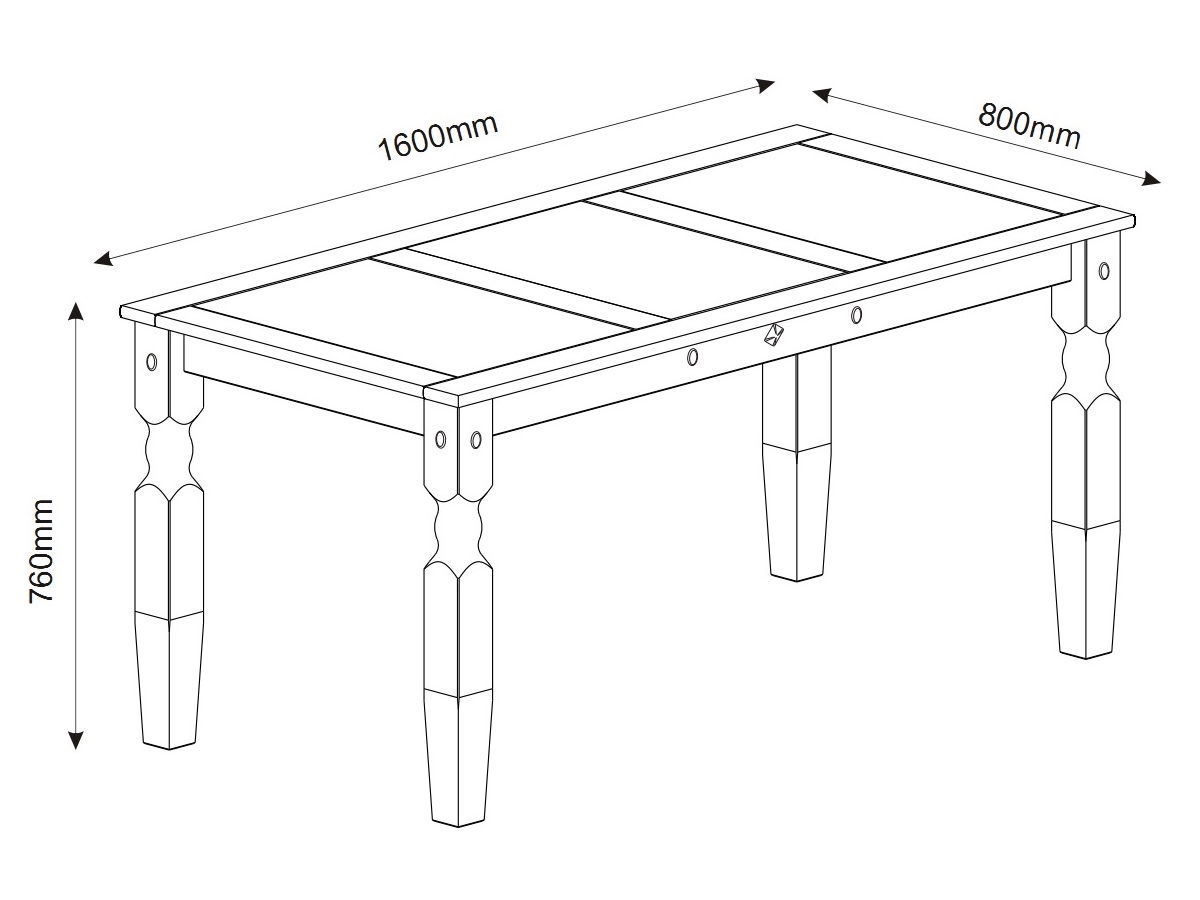 1600mm
800mm
760mm