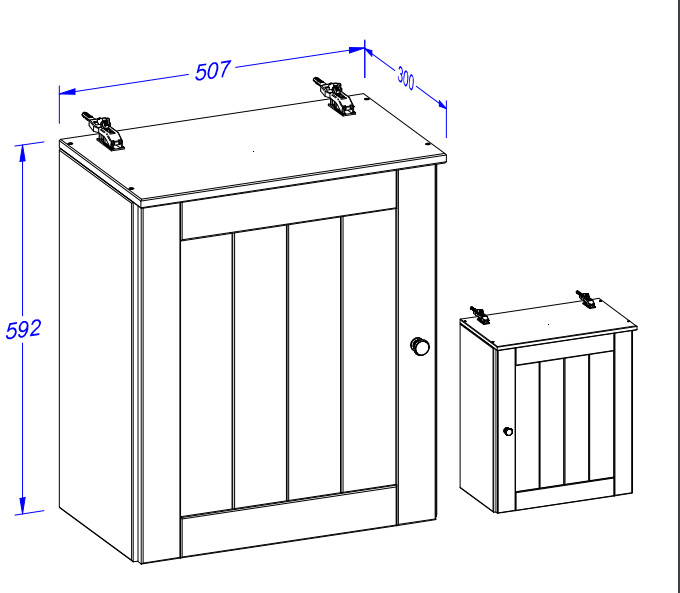 507
300
592