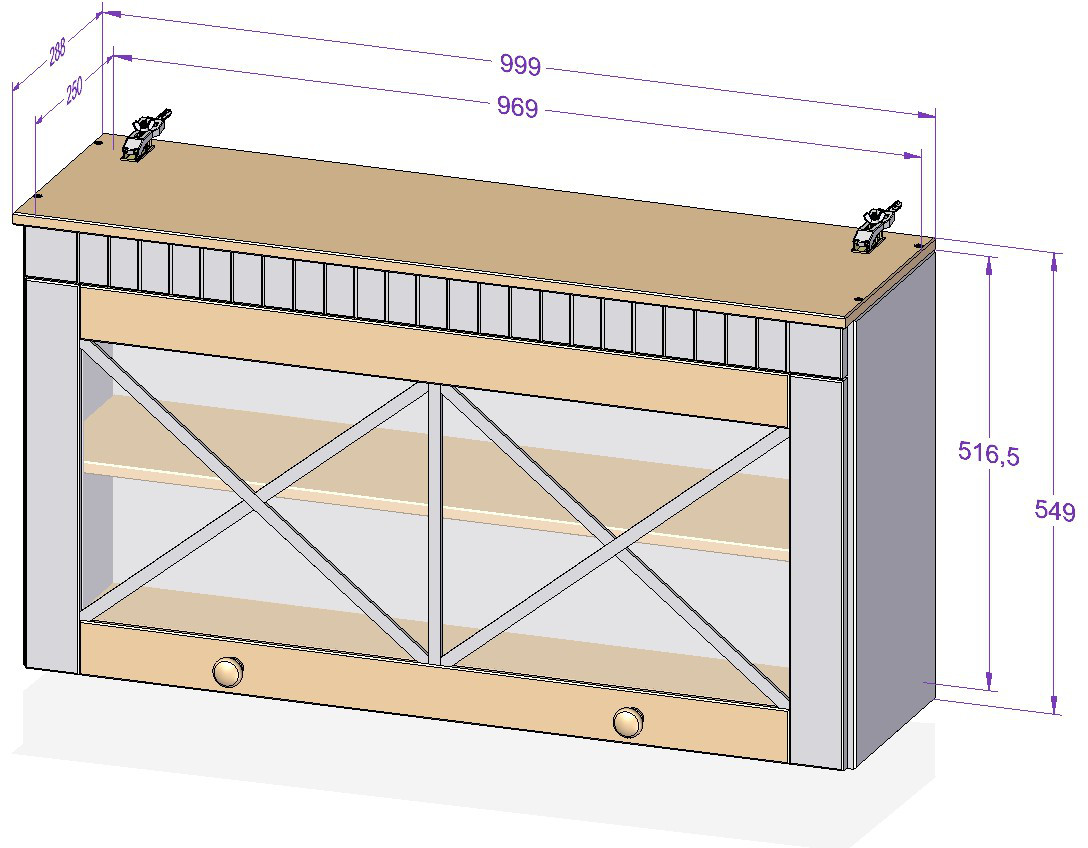 288
250
999
969
516,5
549