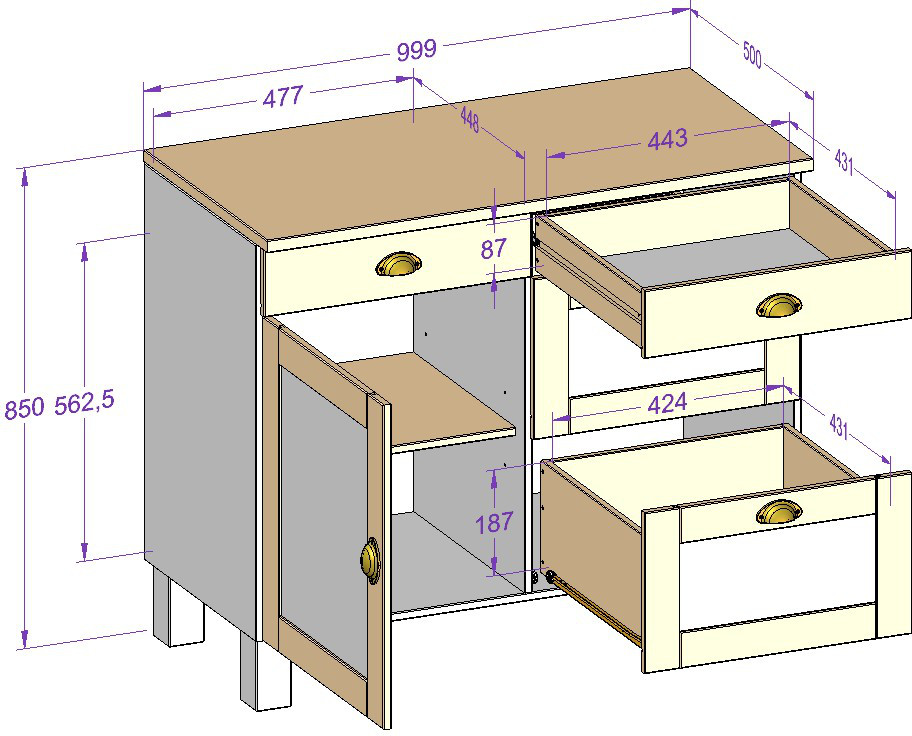 999
500
477
448
443
431
87
850
562,5
424
431
187