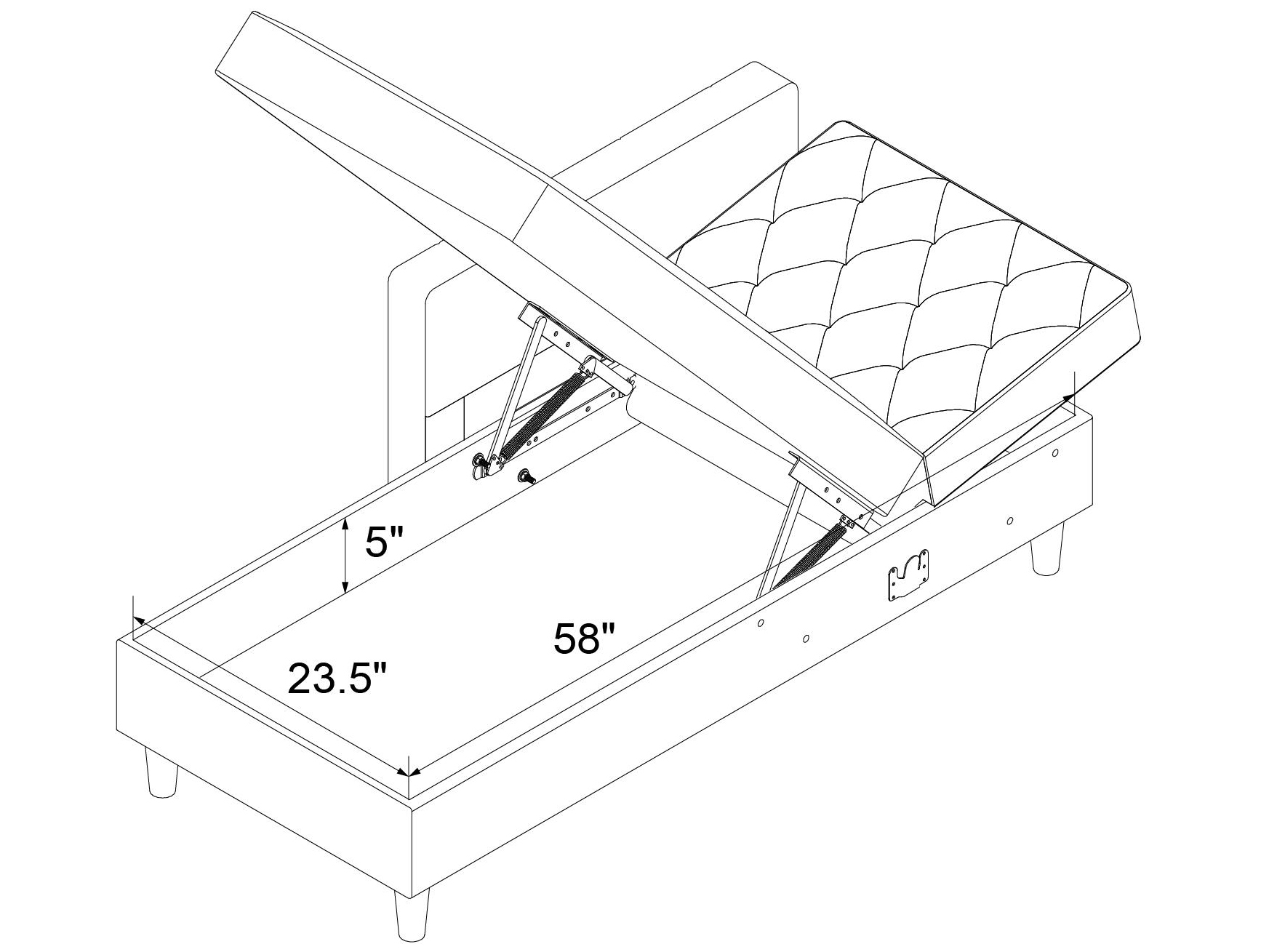 5"

58"

23.5"