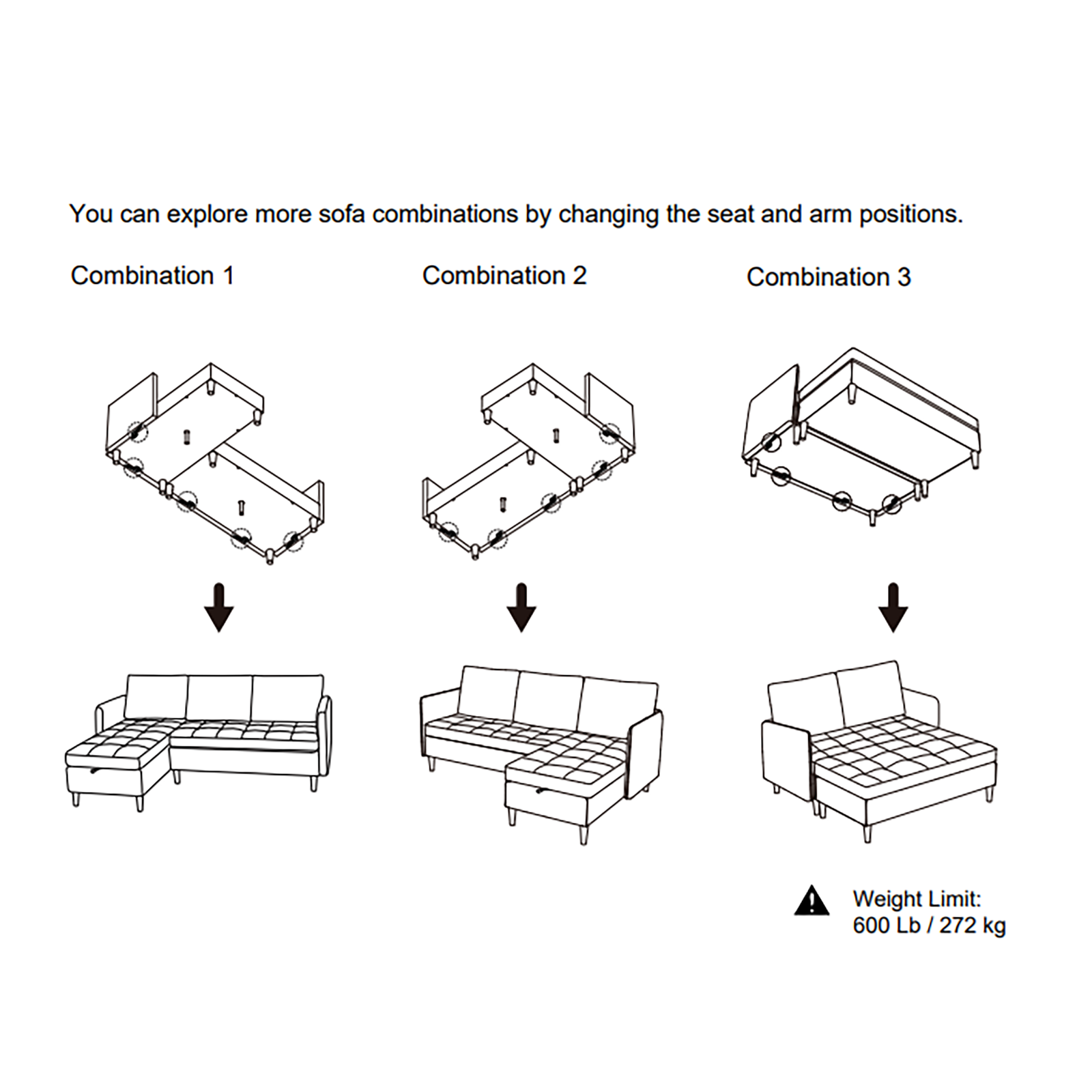 You can explore more sofa combinations by changing the seat and arm positions.

Combination 1

Combination 2

Combination 3

Weight Limit:
600 Lb / 272 kg