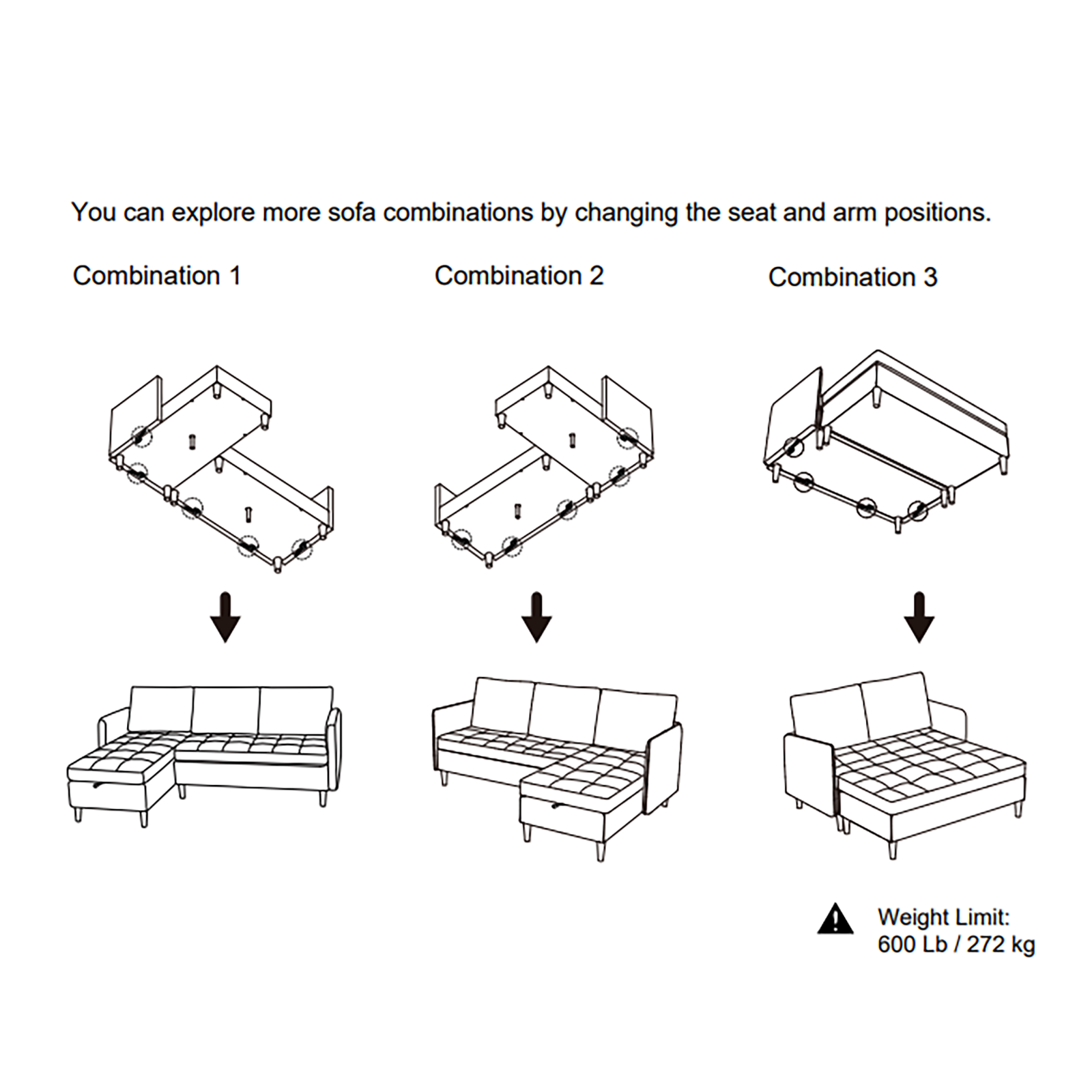 You can explore more sofa combinations by changing the seat and arm positions.

Combination 1

Combination 2

Combination 3

Weight Limit:
600 Lb / 272 kg