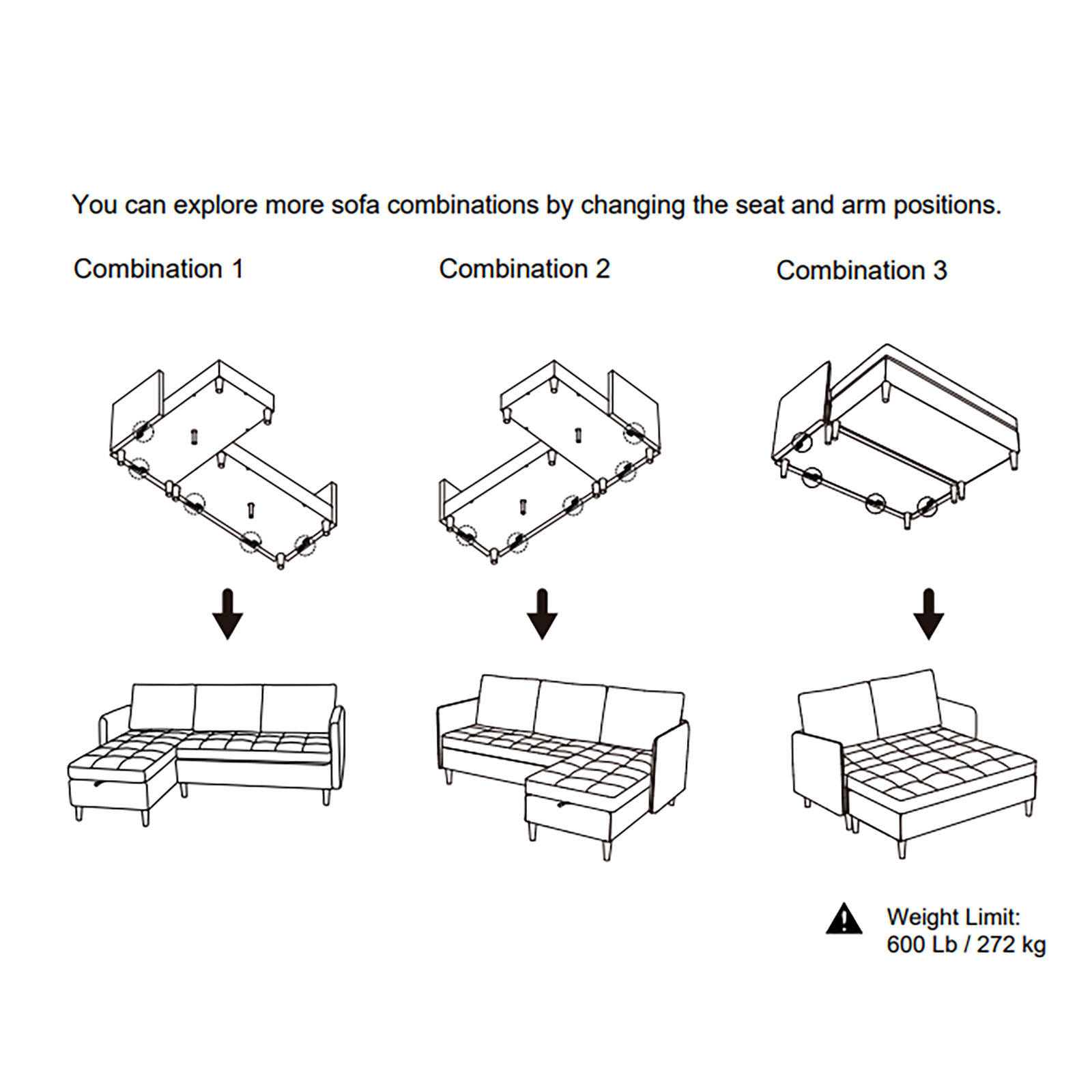 You can explore more sofa combinations by changing the seat and arm positions.

Combination 1

Combination 2

Combination 3

Weight Limit:
600 Lb / 272 kg