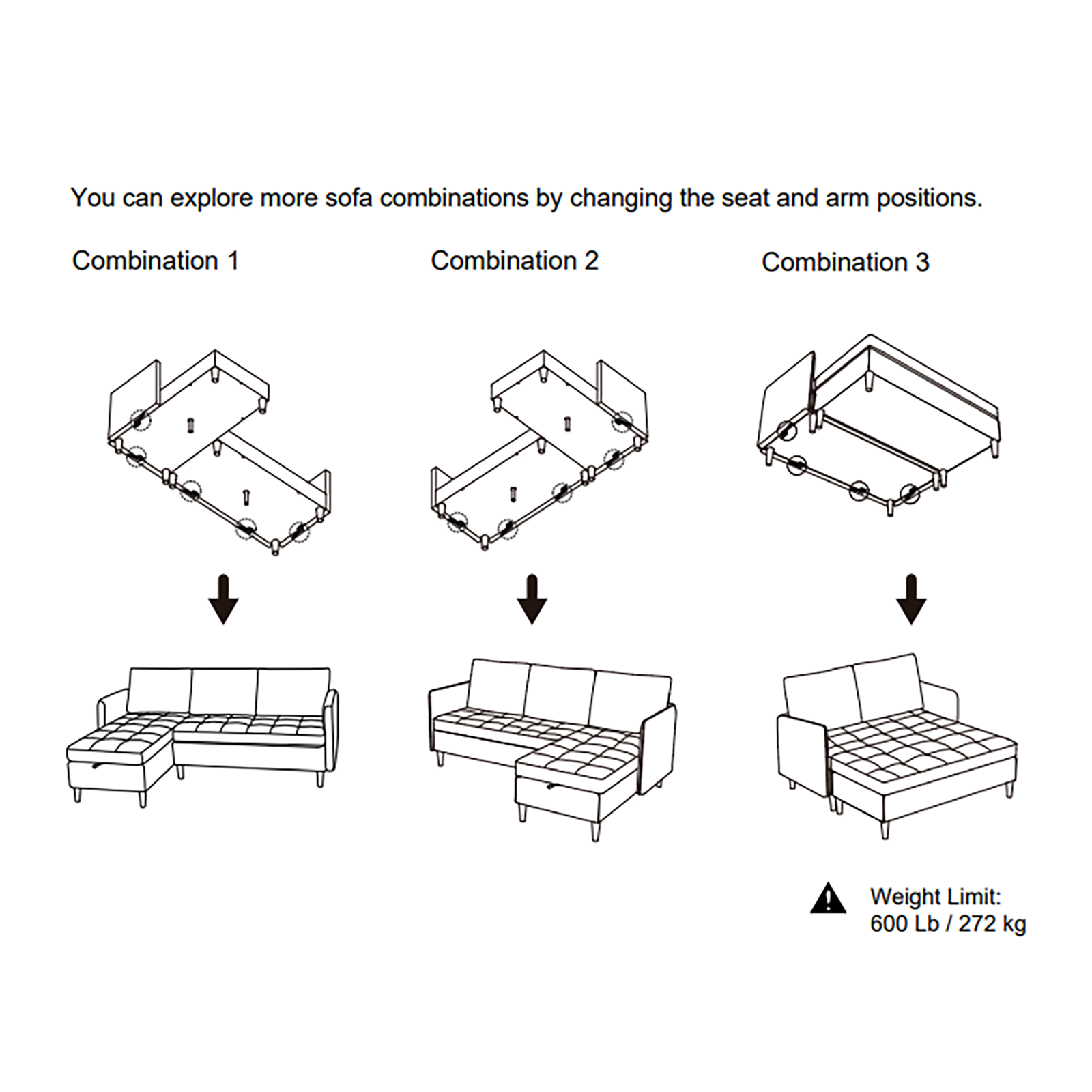 You can explore more sofa combinations by changing the seat and arm positions.

Combination 1

Combination 2

Combination 3

Weight Limit:
600 Lb / 272 kg