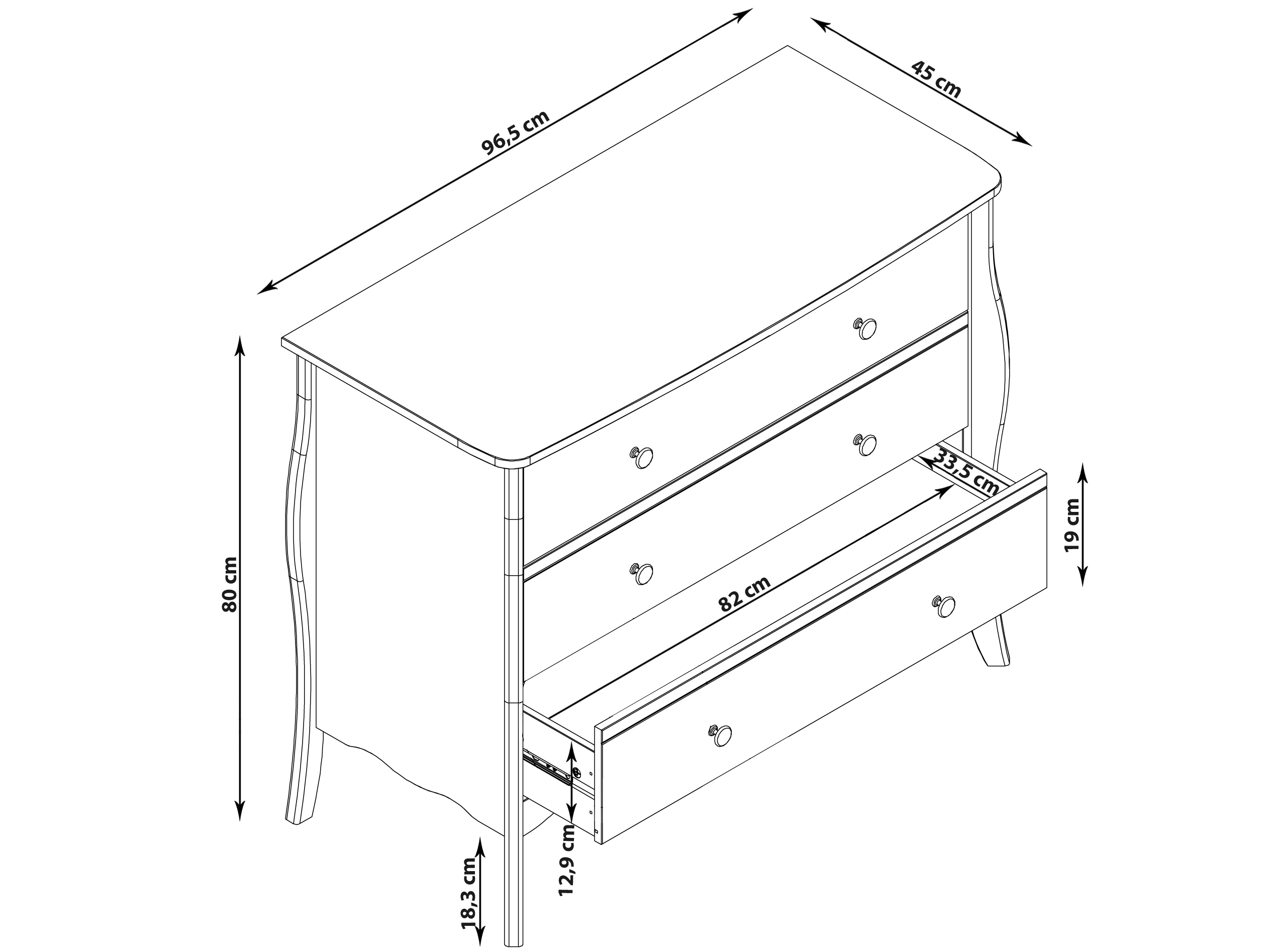 96,5 cm
45 cm
80 cm
33,5 cm
19 cm
82 cm
12,9 cm
18,3 cm