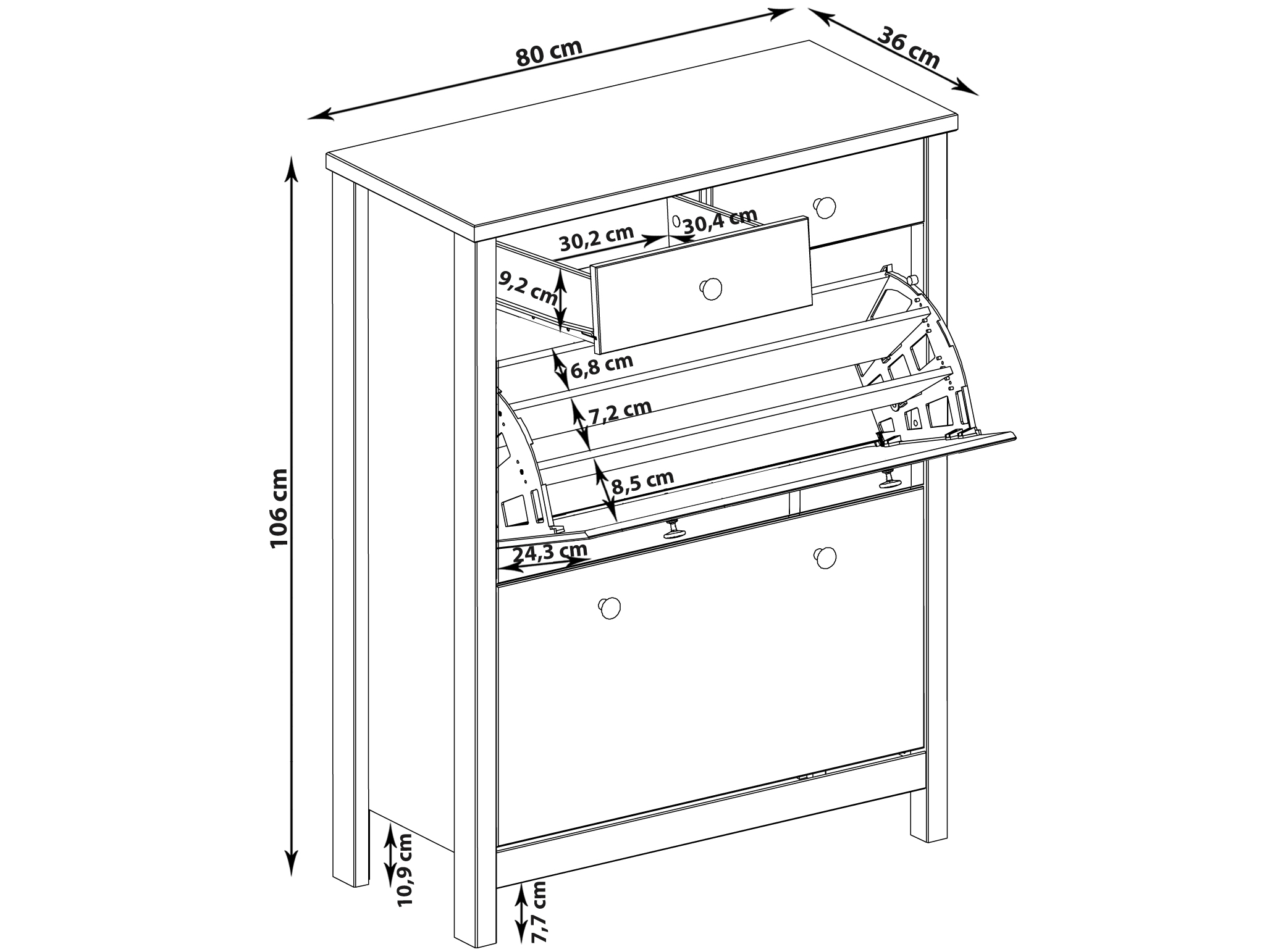 80 cm
36 cm
106 cm
30,2 cm
30,4 cm
9,2 cm
6,8 cm
7,2 cm
8,5 cm
24,3 cm
10,9 cm
7,7 cm