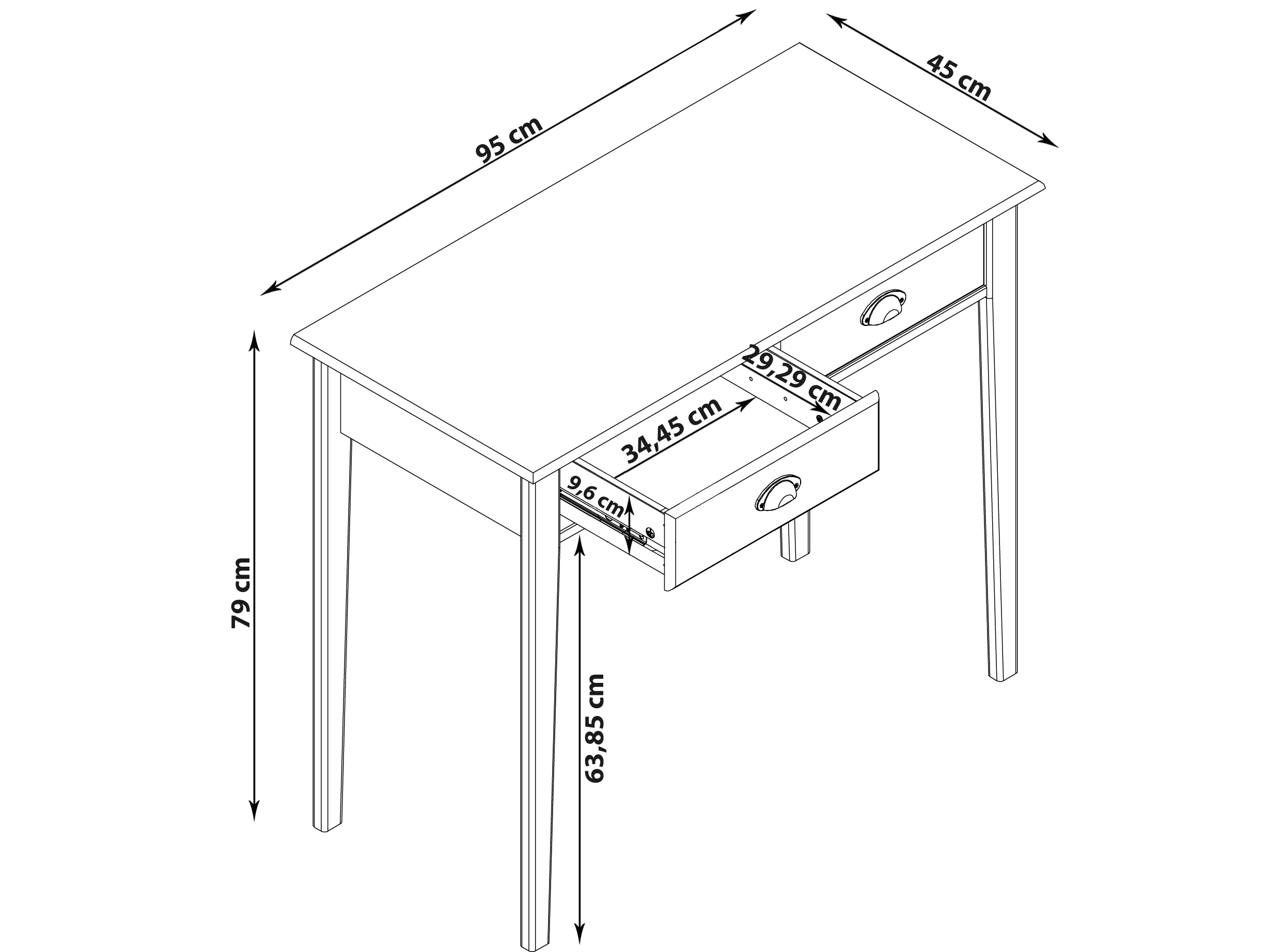 95 cm
45 cm
29,29 cm
34,45 cm
9,6 cm
79 cm
63,85 cm