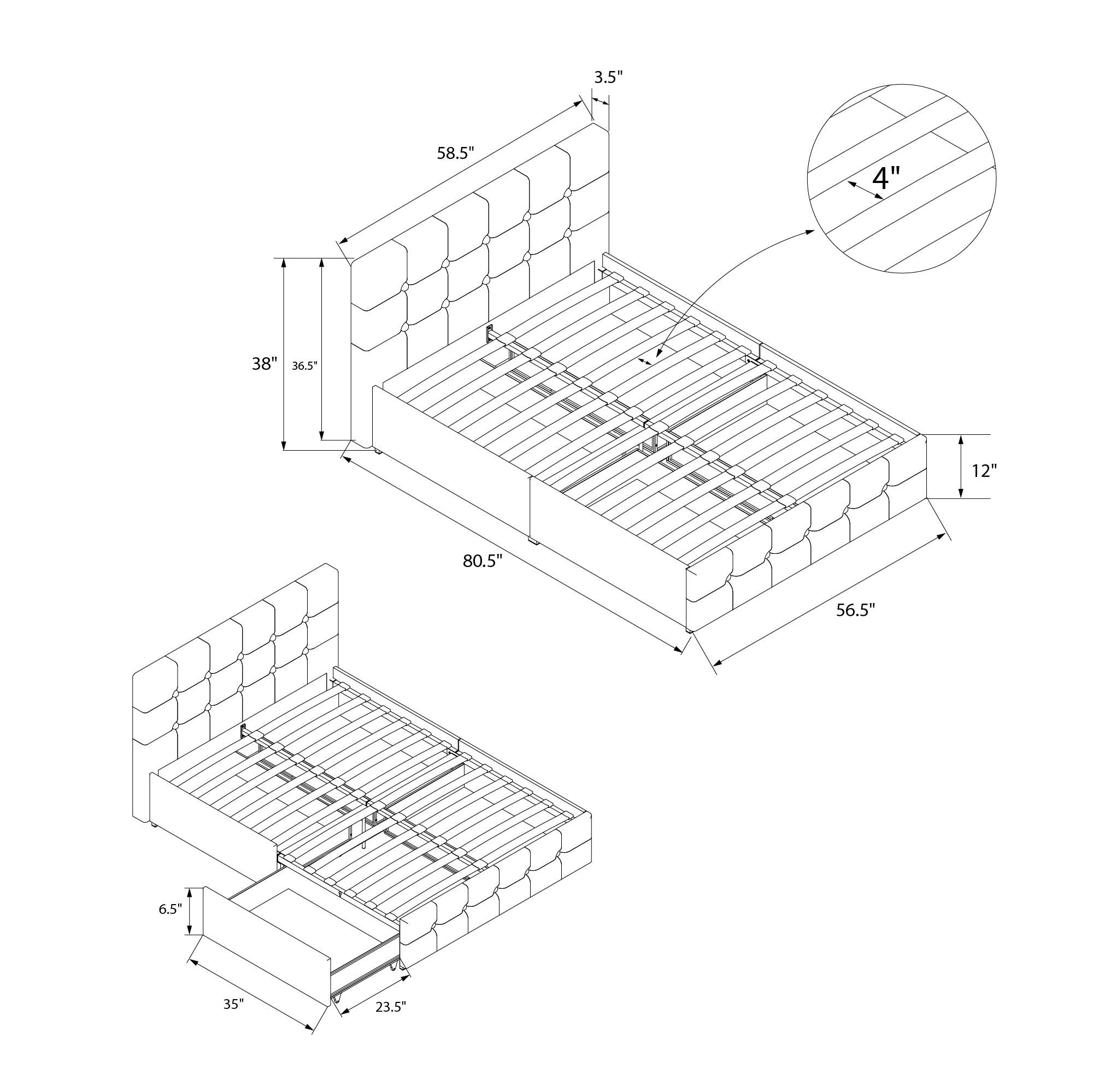 3.5"

58.5"

4"

38"

36.5"

12"

80.5"

56.5"

6.5"

35"

23.5"