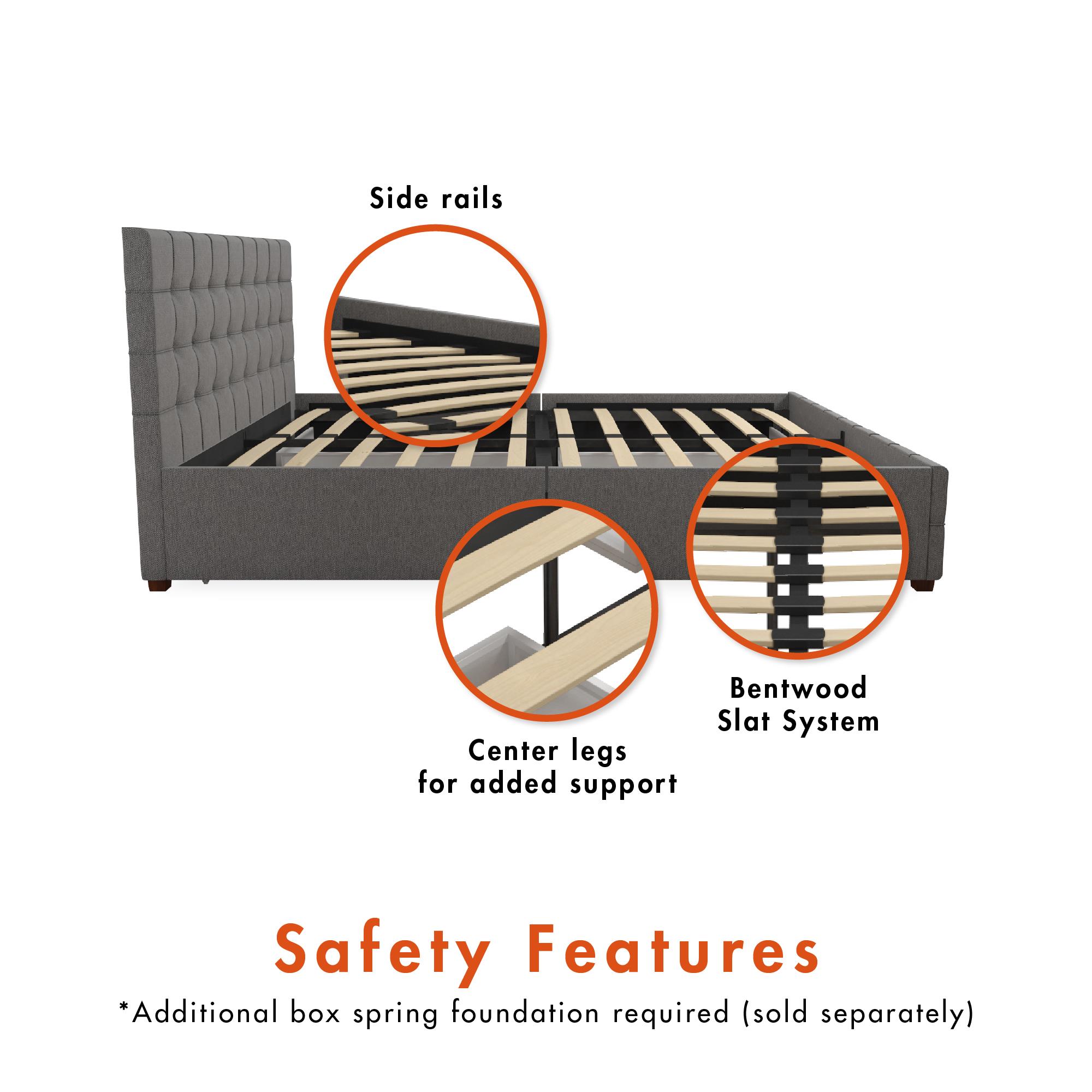 Side rails

Bentwood Slat System

Center legs for added support

Safety Features

*Additional box spring foundation required (sold separately)