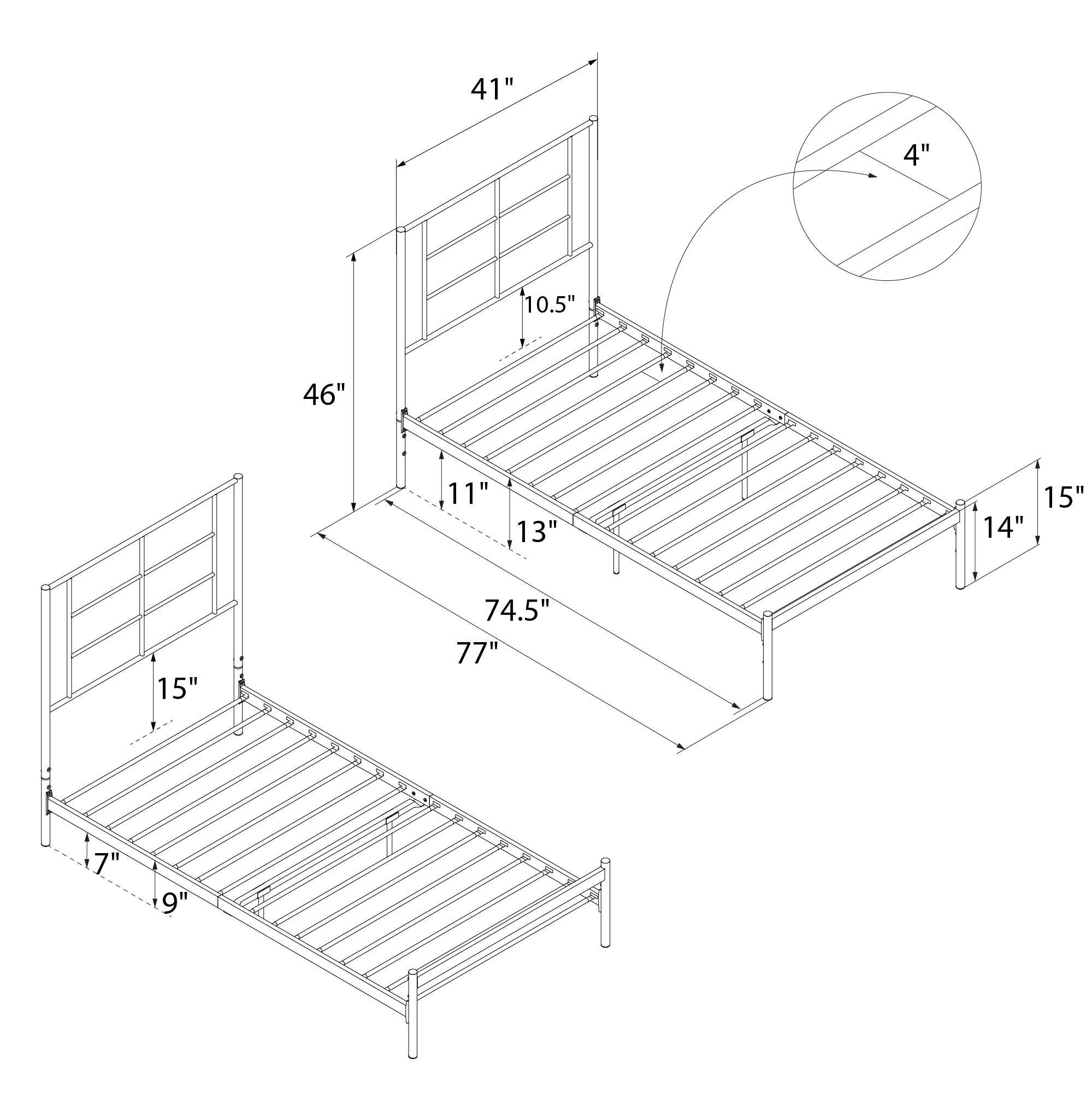 41"
4"
10.5"
46"
11"
13"
15"
14"
74.5"
77"
15"
7"
9"