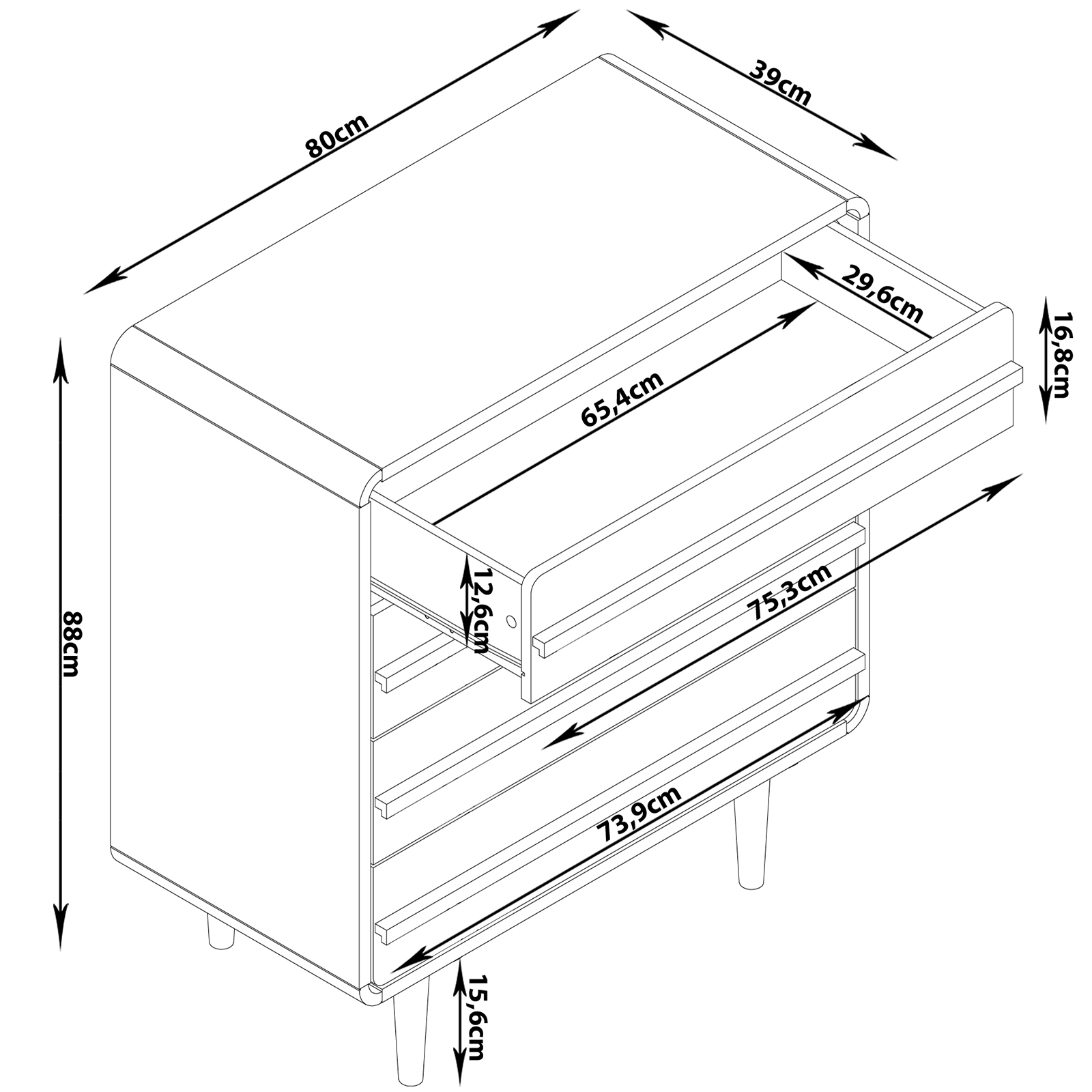 80cm
39cm
29,6cm
16,8cm
65,4cm
88cm
12,6cm
75,3cm
73,9cm
15,6cm