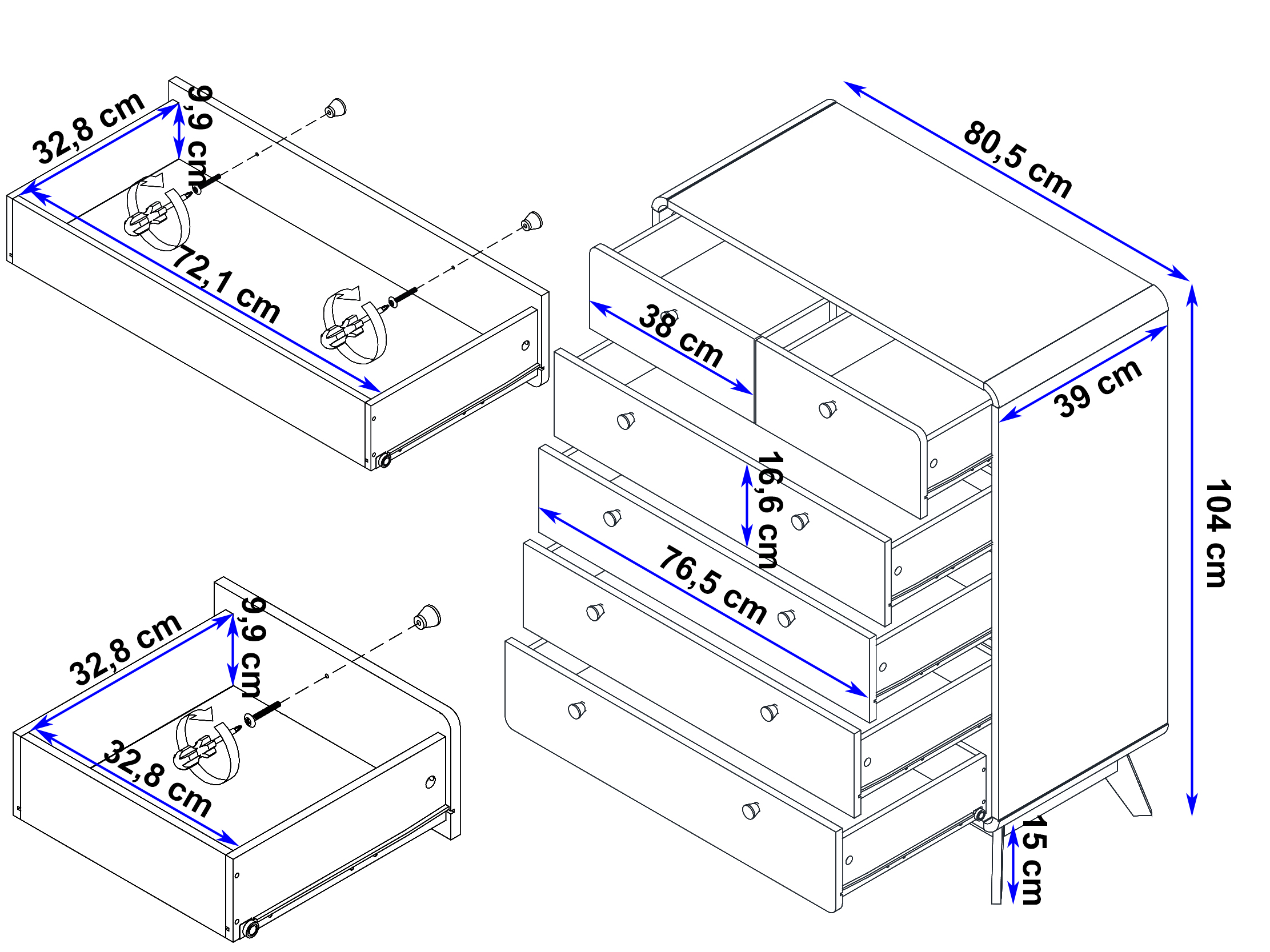 32,8 cm
9,9 cm
72,1 cm
32,8 cm
9,9 cm
32,8 cm
80,5 cm
38 cm
39 cm
16,6 cm
76,5 cm
104 cm
15 cm