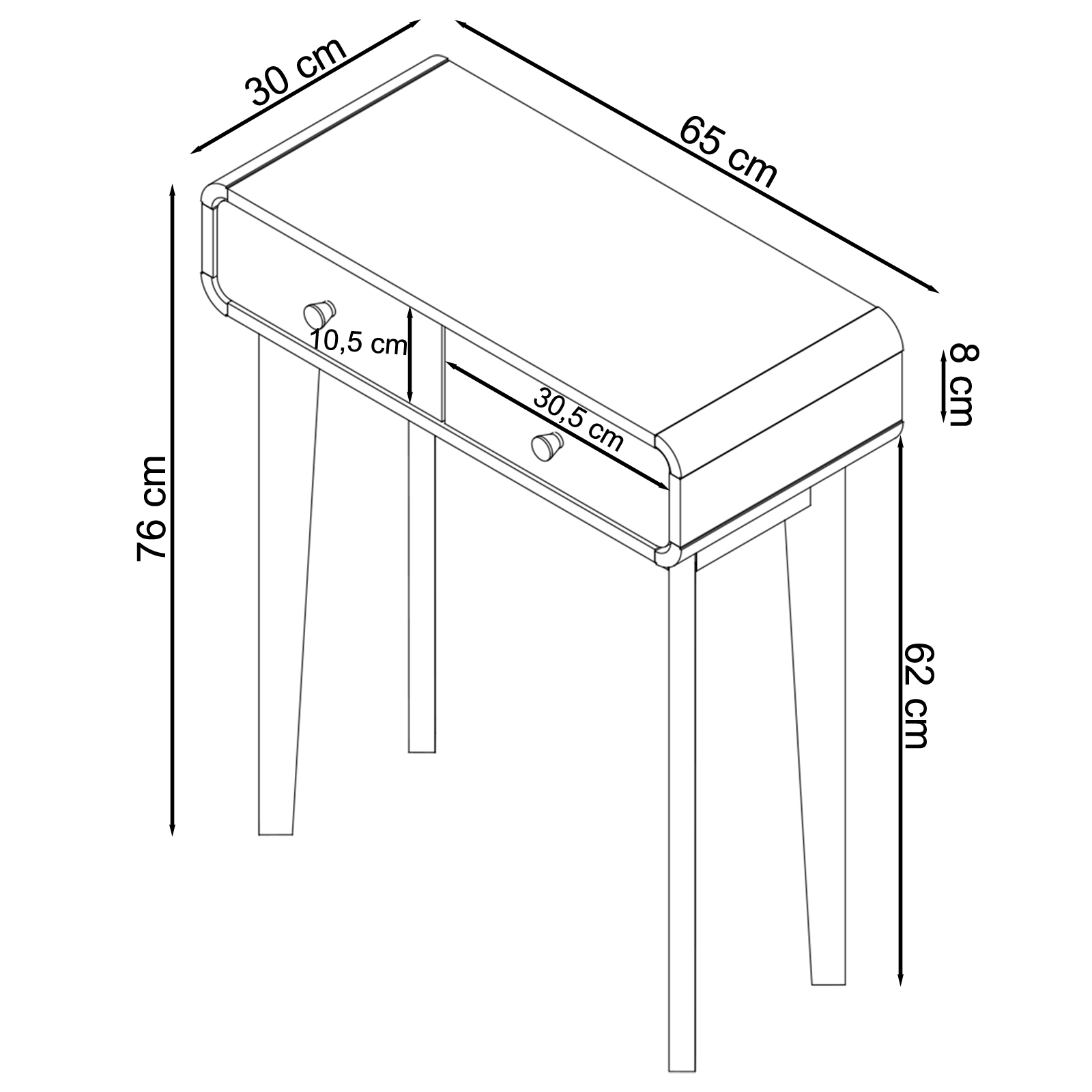 30 cm

65 cm

76 cm

10,5 cm

30,5 cm

8 cm

62 cm