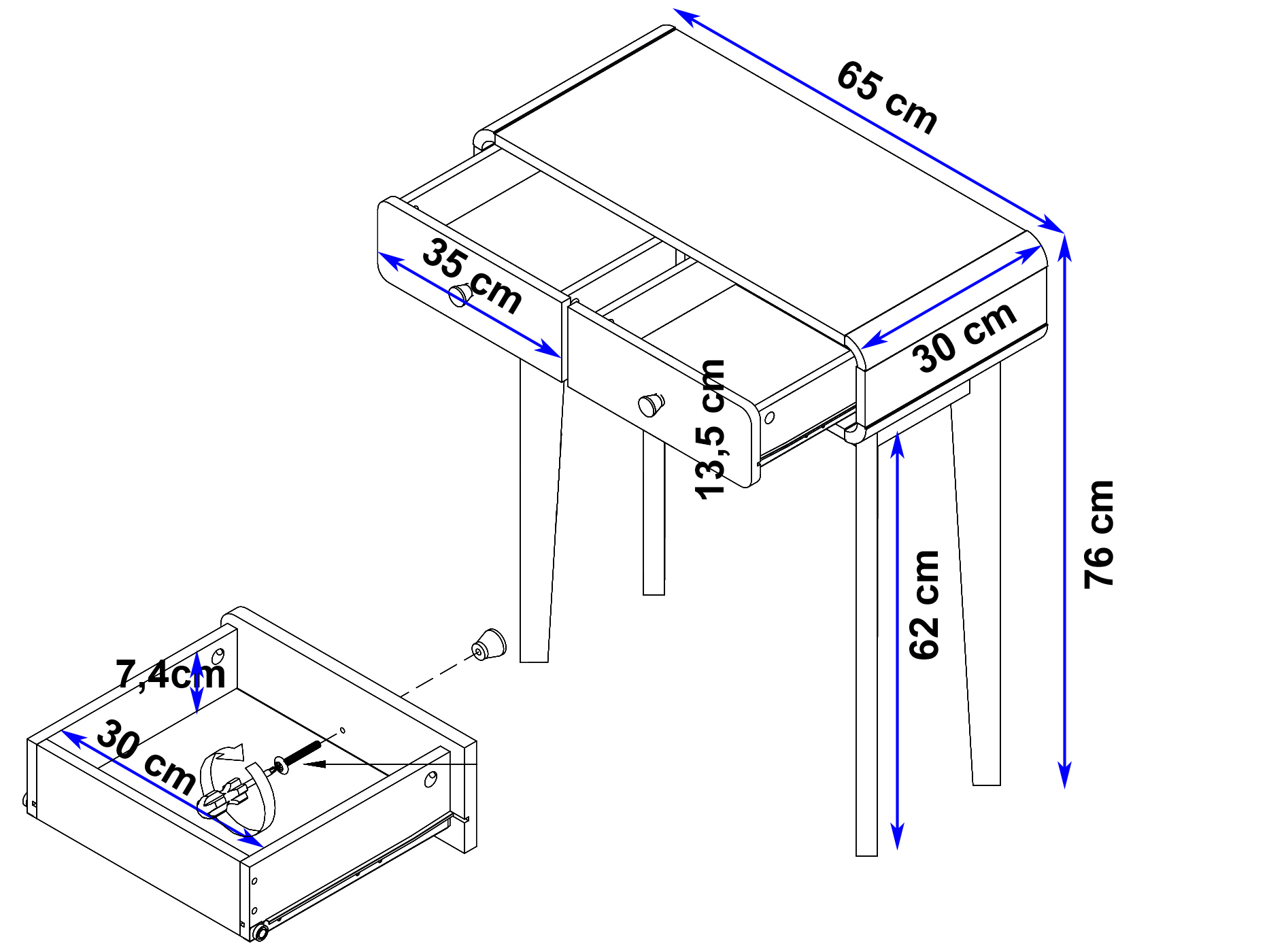 65 cm
35 cm
30 cm
13,5 cm
62 cm
76 cm
7,4cm
30 cm