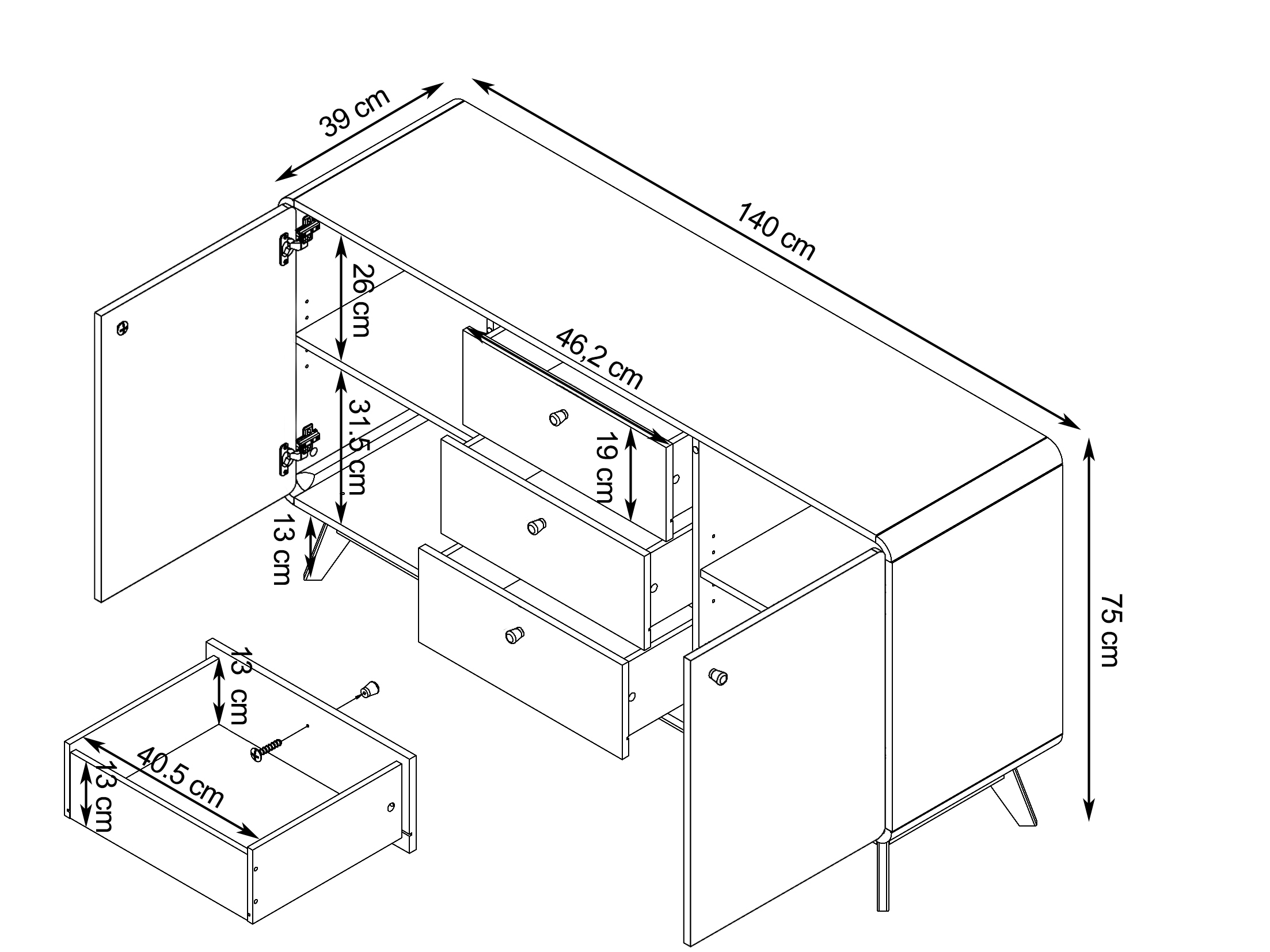 39 cm
140 cm
26 cm
46,2 cm
31.5 cm
19 cm
13 cm
75 cm
13 cm
40.5 cm
13 cm