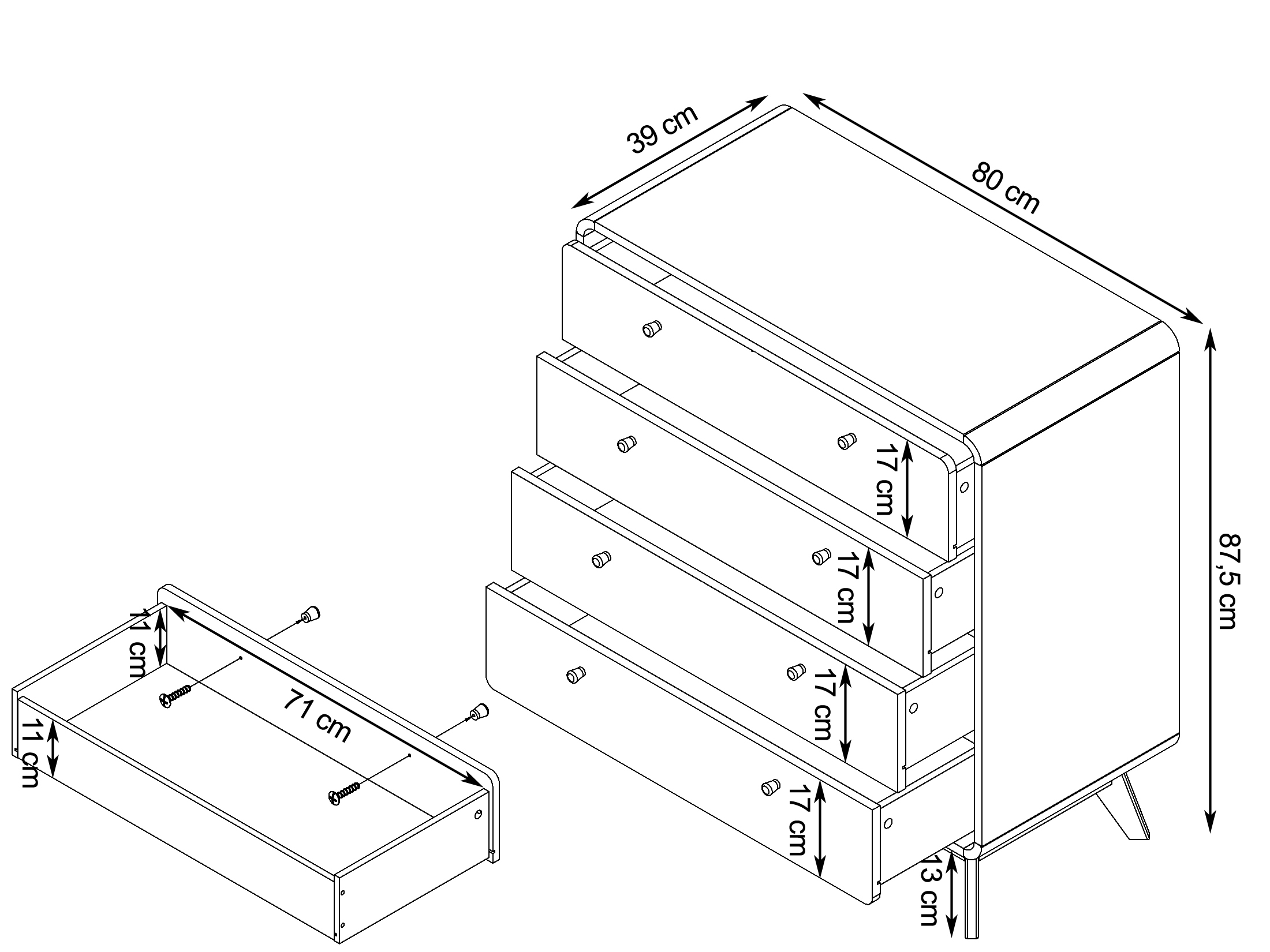 39 cm
80 cm
87,5 cm
17 cm
17 cm
17 cm
17 cm
13 cm
11 cm
71 cm
11 cm