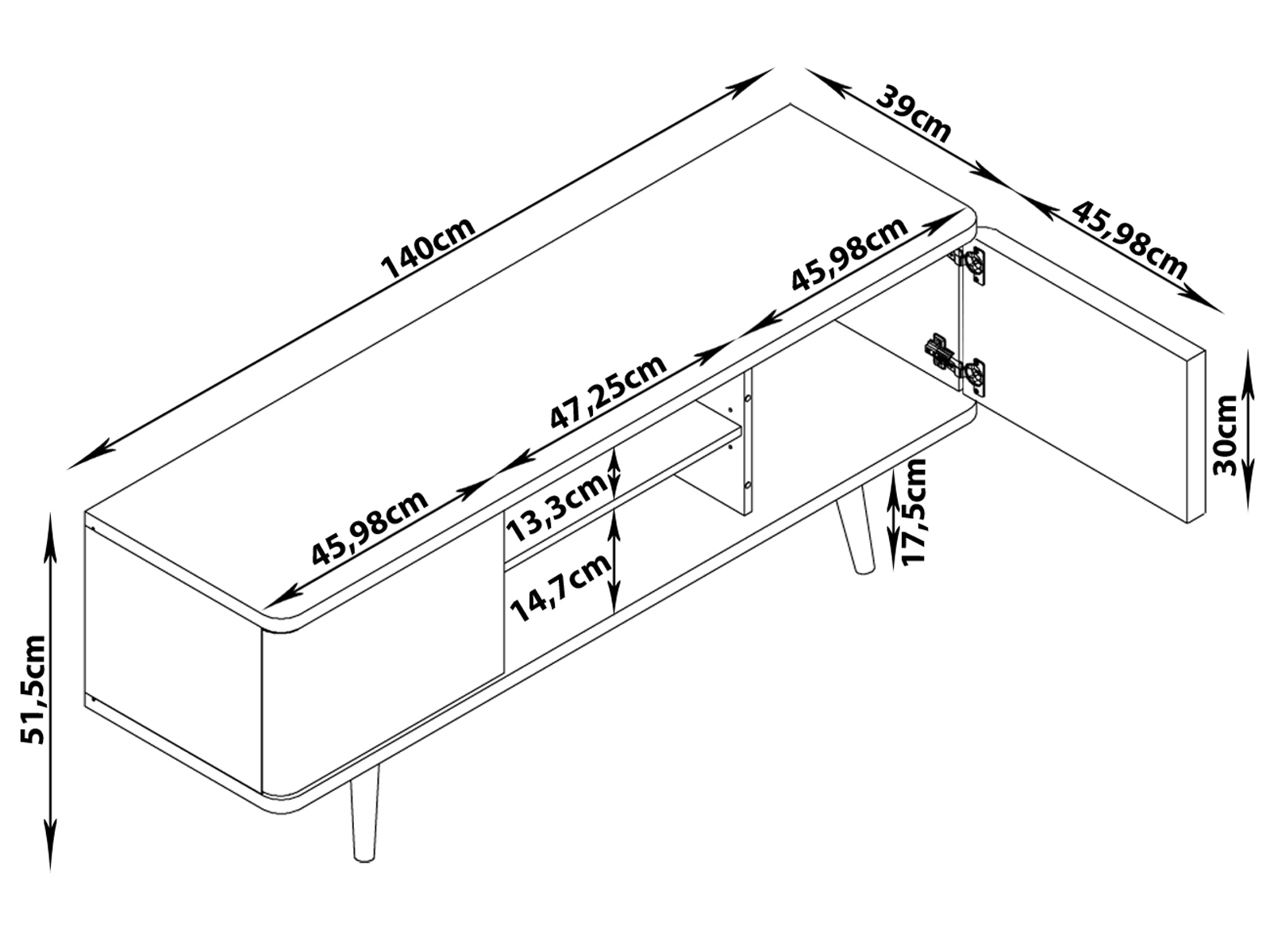 140cm

39cm

45,98cm

45,98cm

47,25cm

45,98cm

13,3cm

14,7cm

17,5cm

30cm

51,5cm