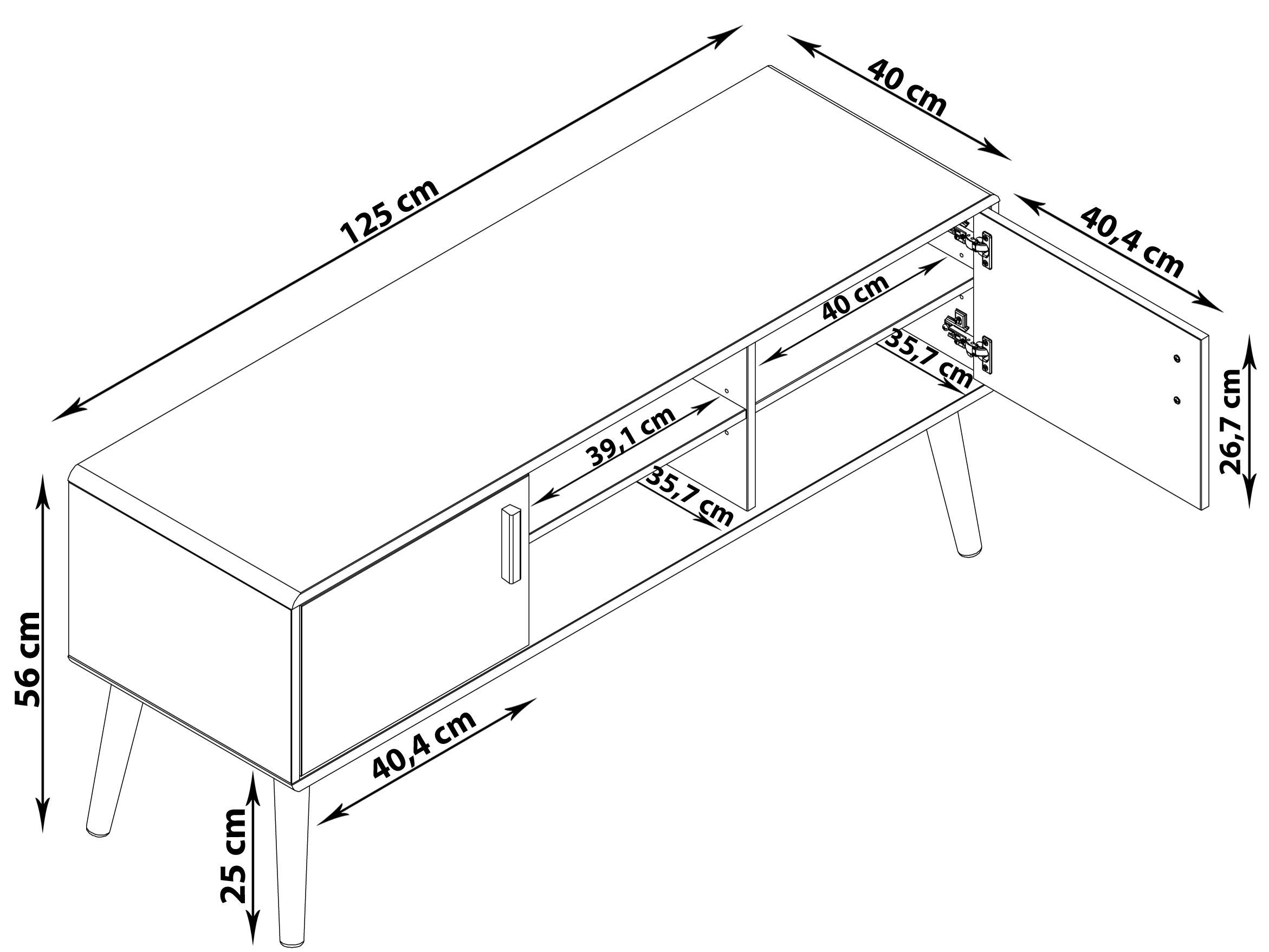 125 cm
40 cm
40,4 cm
40 cm
35,7 cm
26,7 cm
39,1 cm
35,7 cm
56 cm
40,4 cm
25 cm