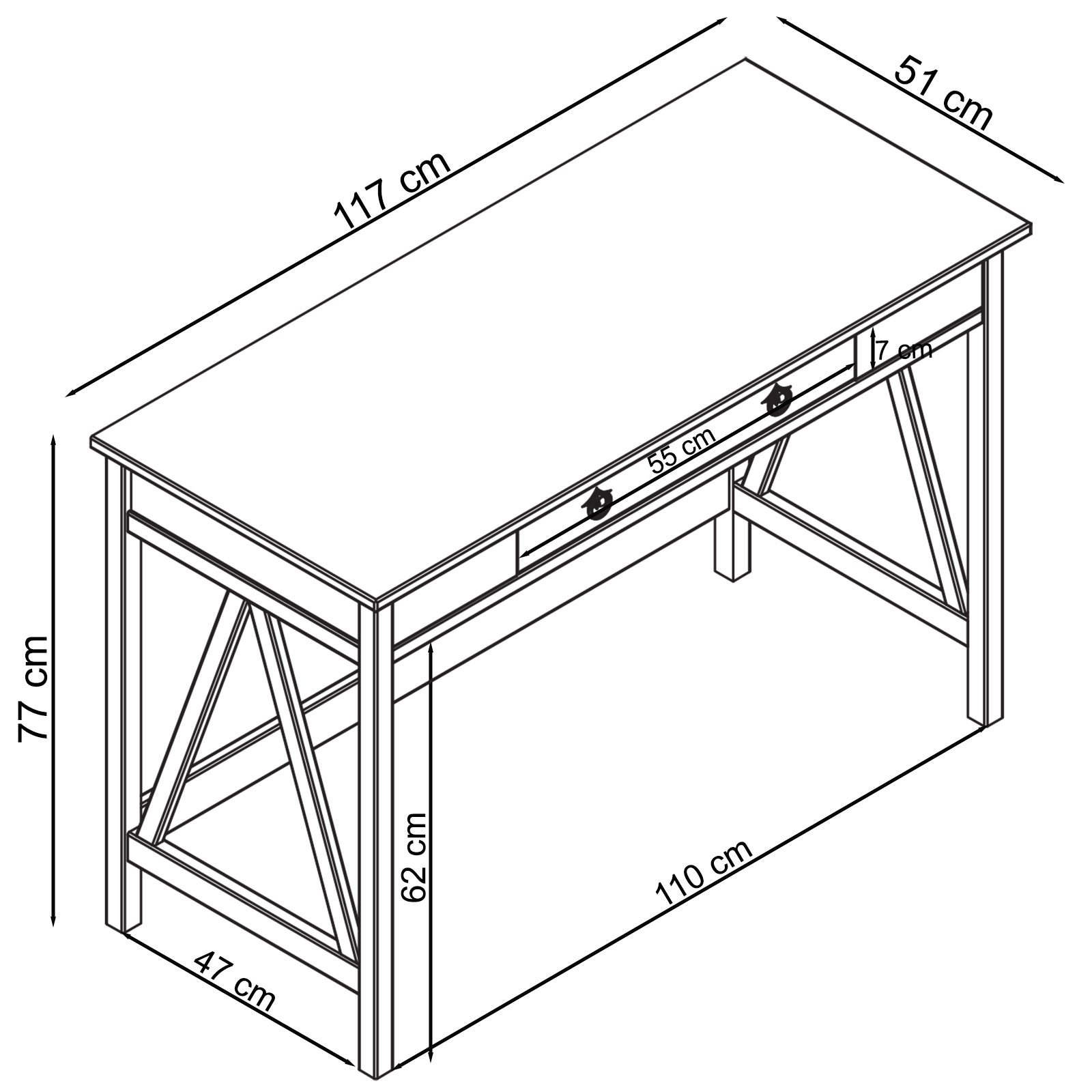 117 cm
51 cm
7 cm
55 cm
77 cm
62 cm
110 cm
47 cm