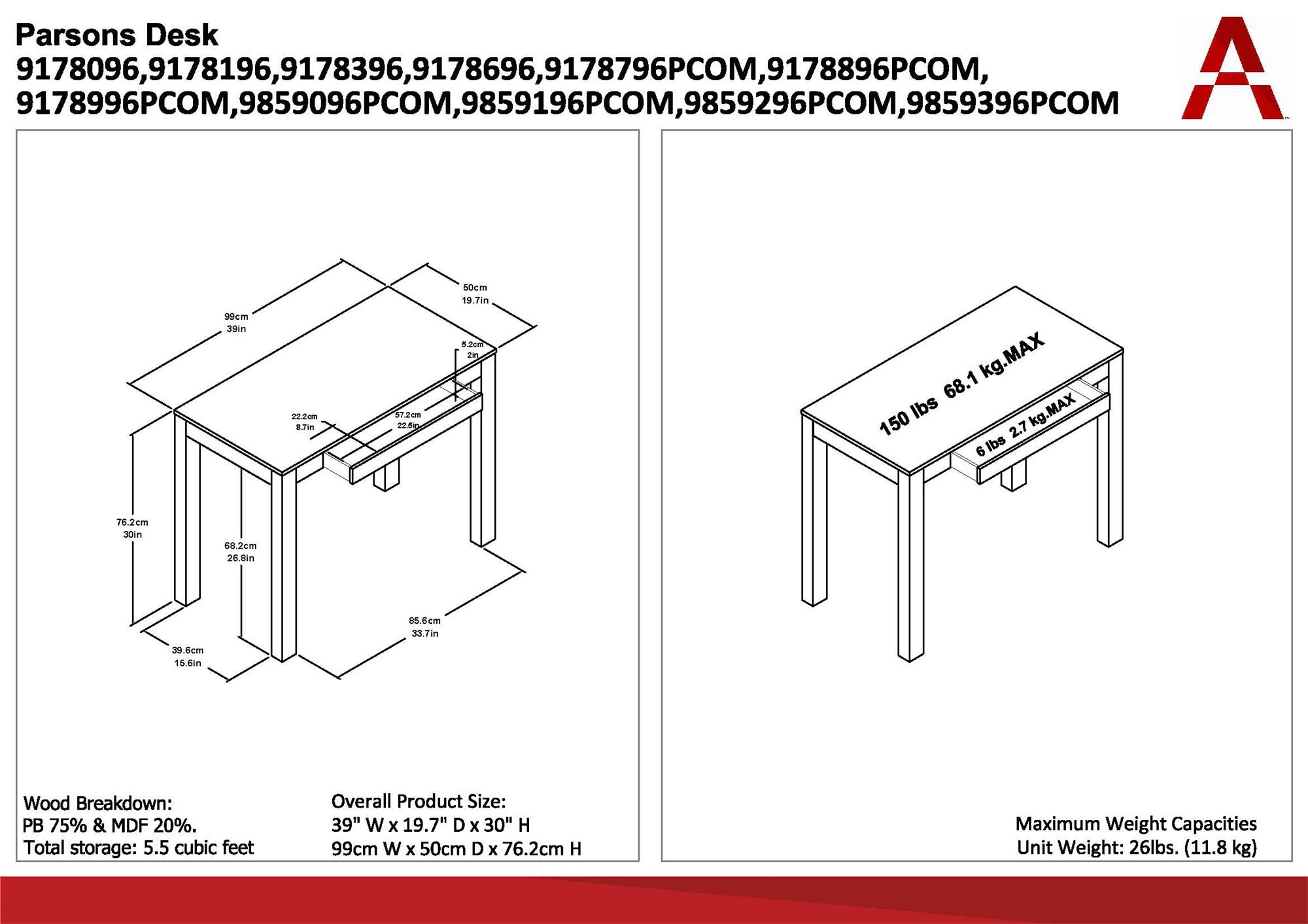 Parsons Desk
9178096,9178196,9178396,9178696,9178796PCOM,9178896PCOM,
9178996PCOM,9859096PCOM,9859196PCOM,9859296PCOM,9859396PCOM

99cm
39in

50cm
19.7in

5.2cm
2in

22.2cm
8.7in

57.2cm
22.5in

76.2cm
30in

68.2cm
26.8in

85.6cm
33.7in

39.6cm
15.6in

Wood Breakdown:
PB 75% & MDF 20%.
Total storage: 5.5 cubic feet

Overall Product Size:
39" W x 19.7" D x 30" H
99cm W x 50cm D x 76.2cm H

150 lbs 68.1 kg.MAX

6 lbs 2.7 kg.MAX

Maximum Weight Capacities
Unit Weight: 26lbs. (11.8 kg)