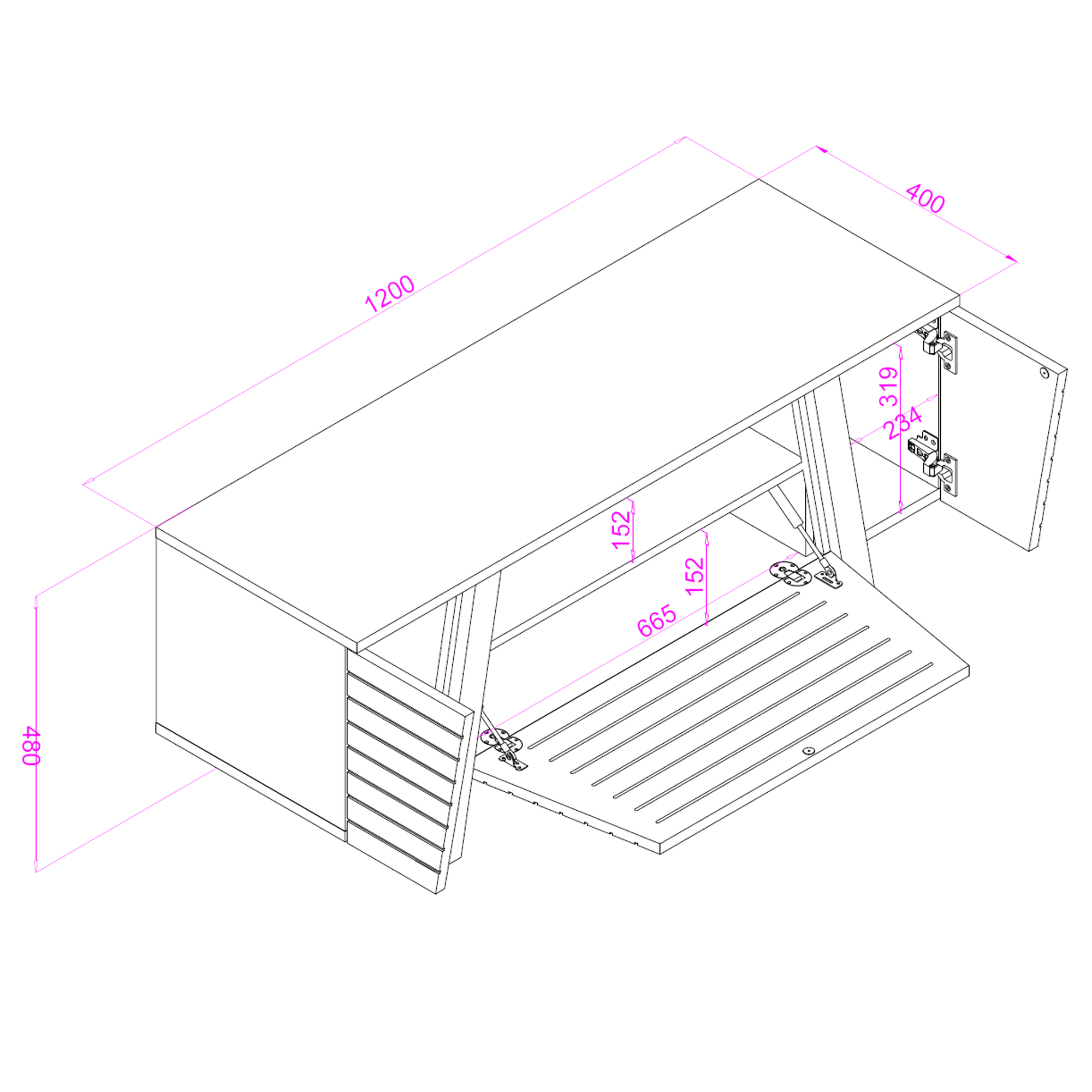 1200
400
319
234
152
152
665
480