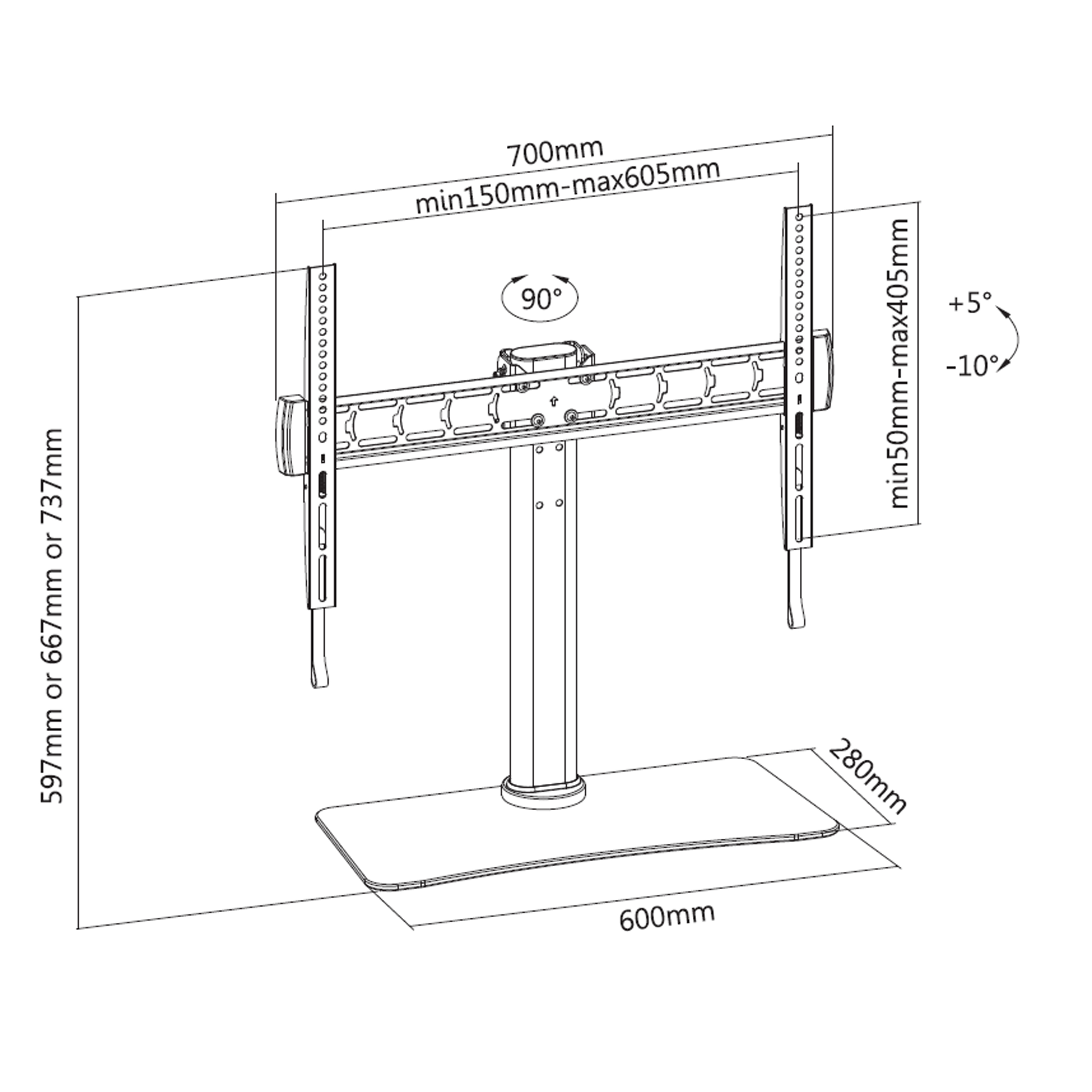 700mm
min150mm-max605mm
90°
min50mm-max405mm
+5°
-10°
597mm or 667mm or 737mm
280mm
600mm